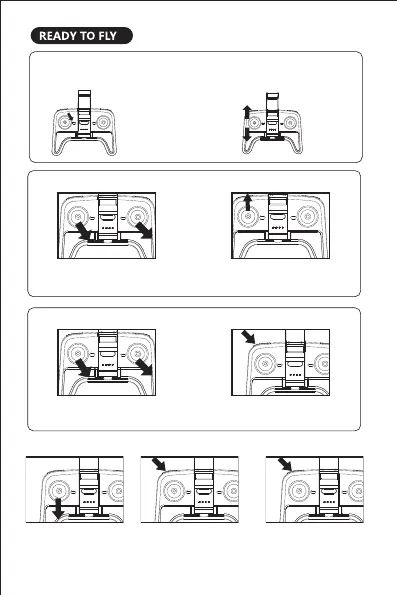 READY TO FLY