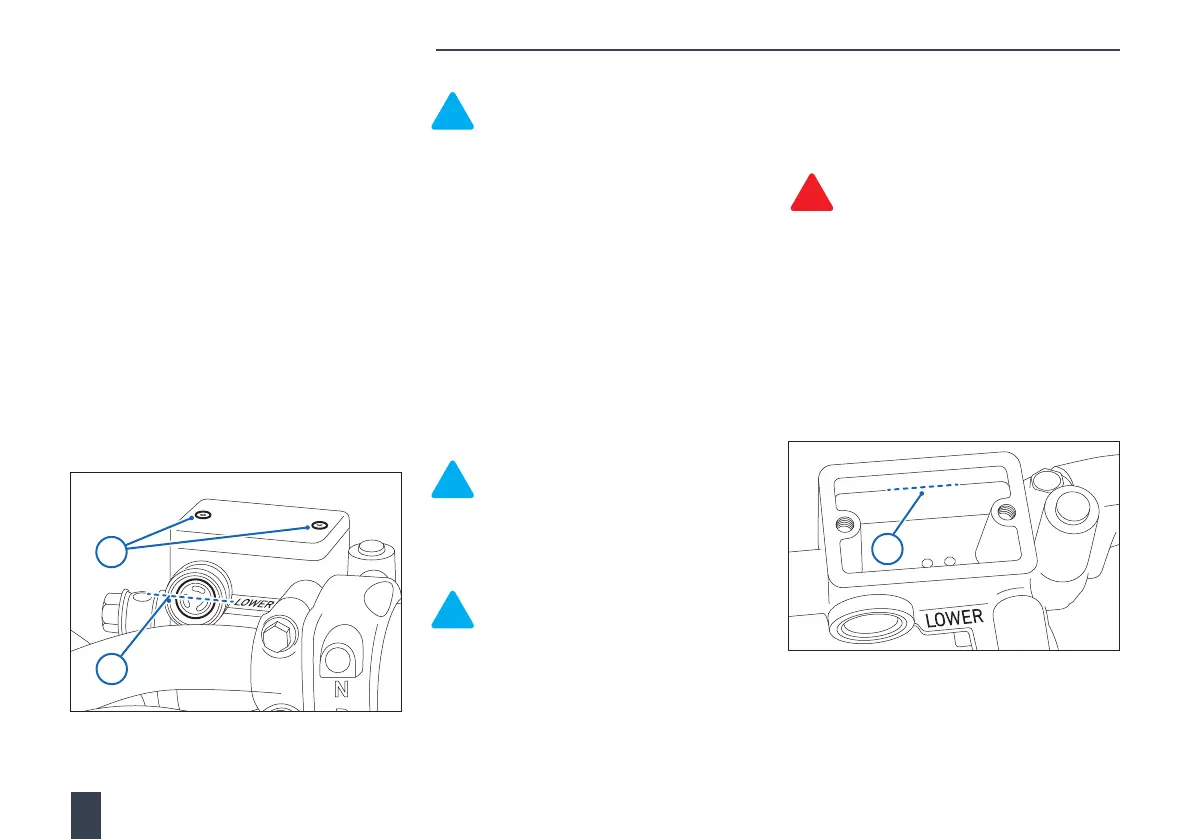 LOWER

N

LOWER