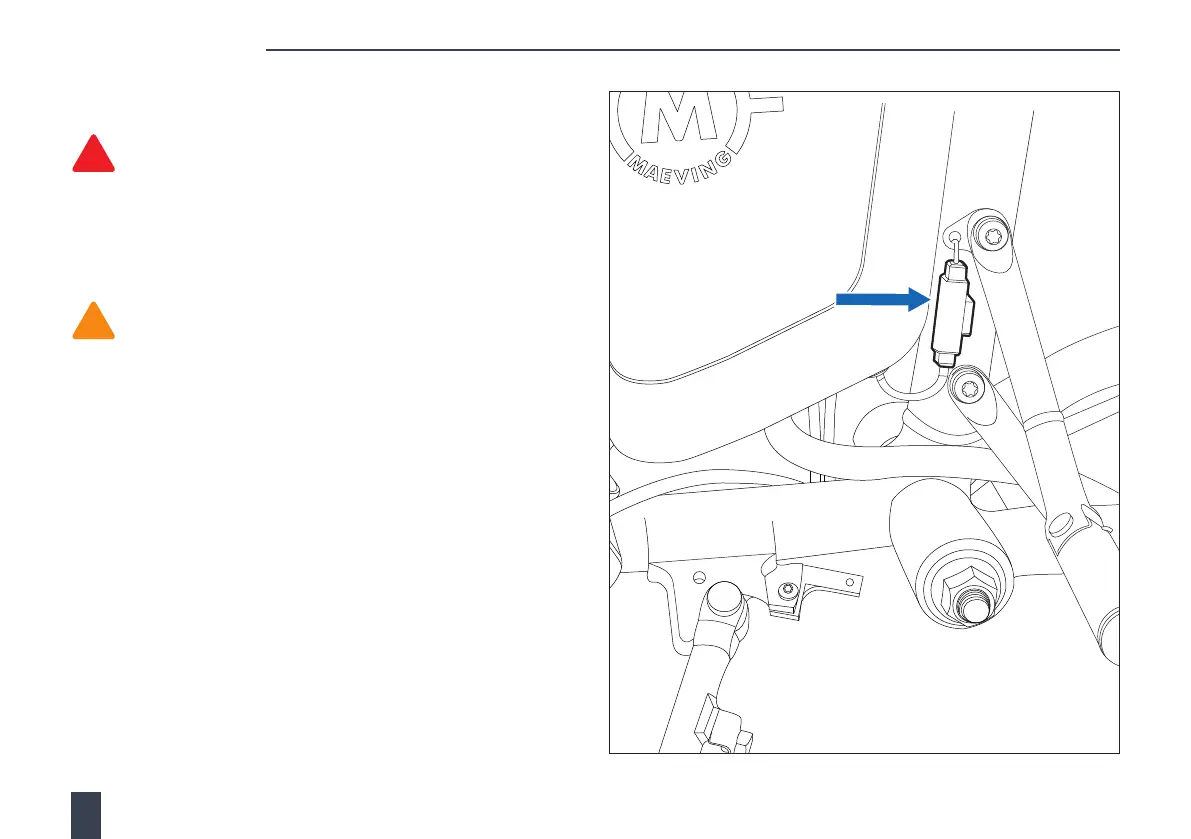 M
MAEVING