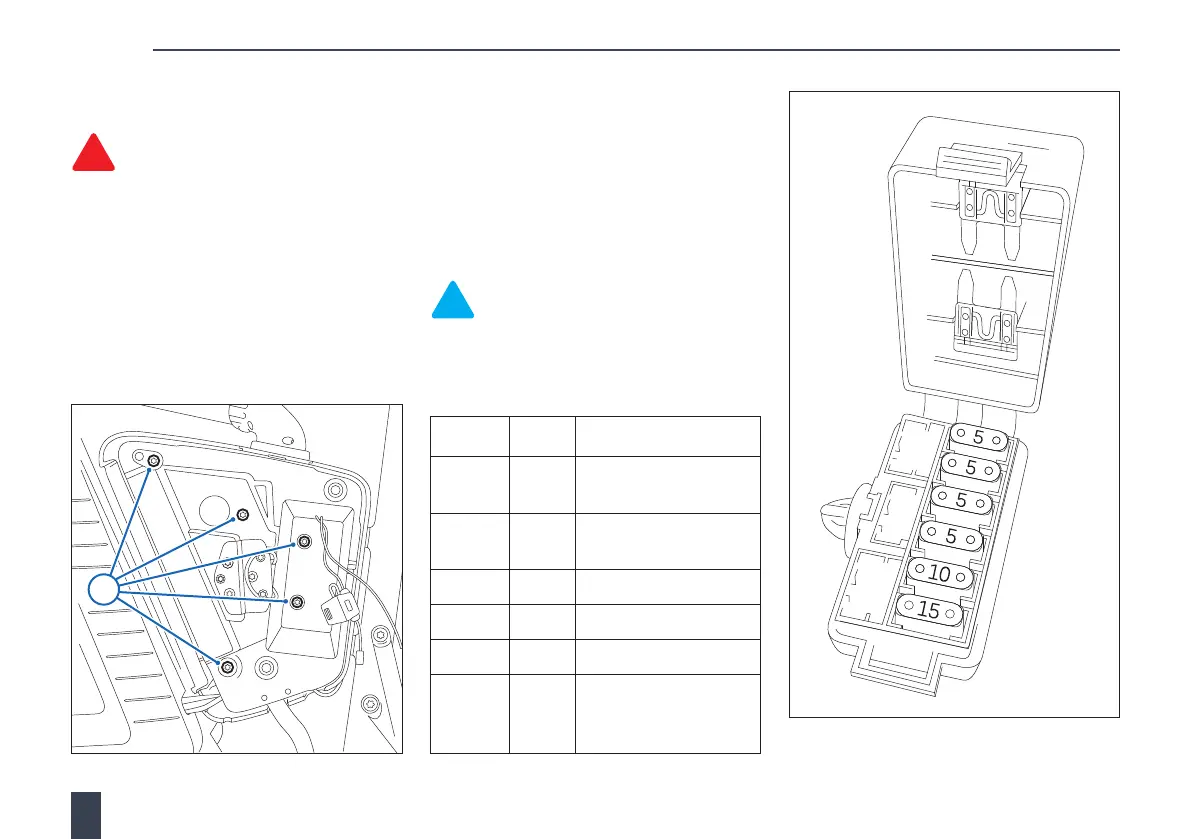 5

5

5

5

10

15