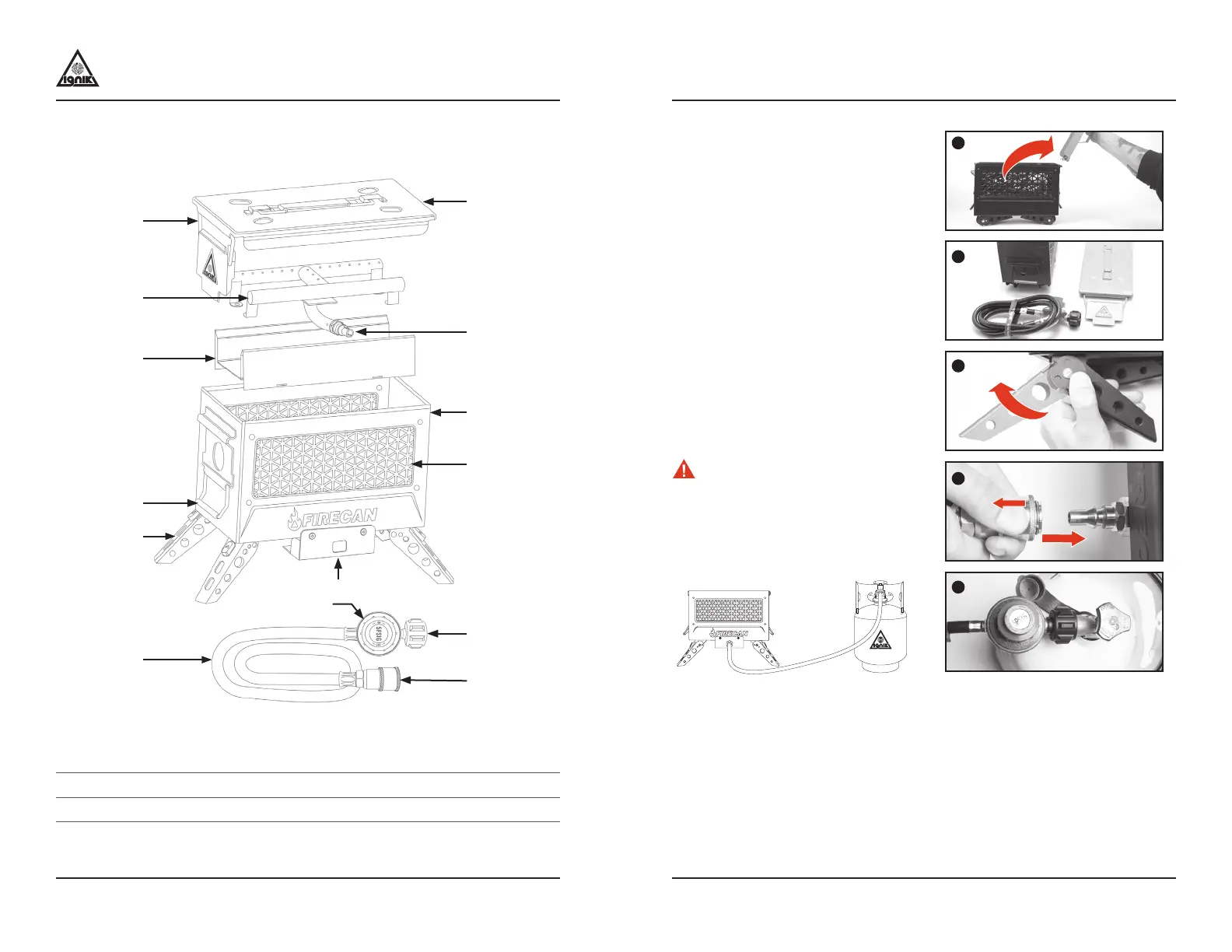 IGNIK

FIRECAN

5PSIG

FIRECAN

IGNIK