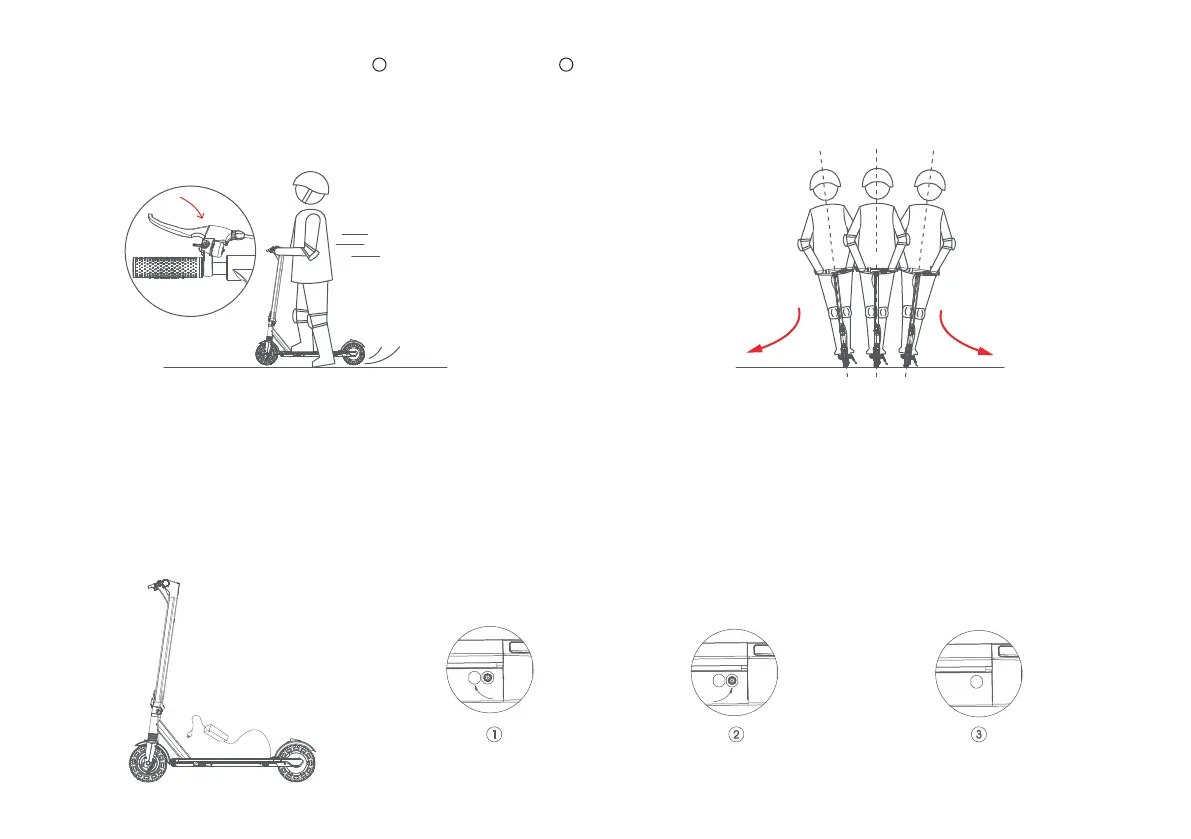 ①

②

③