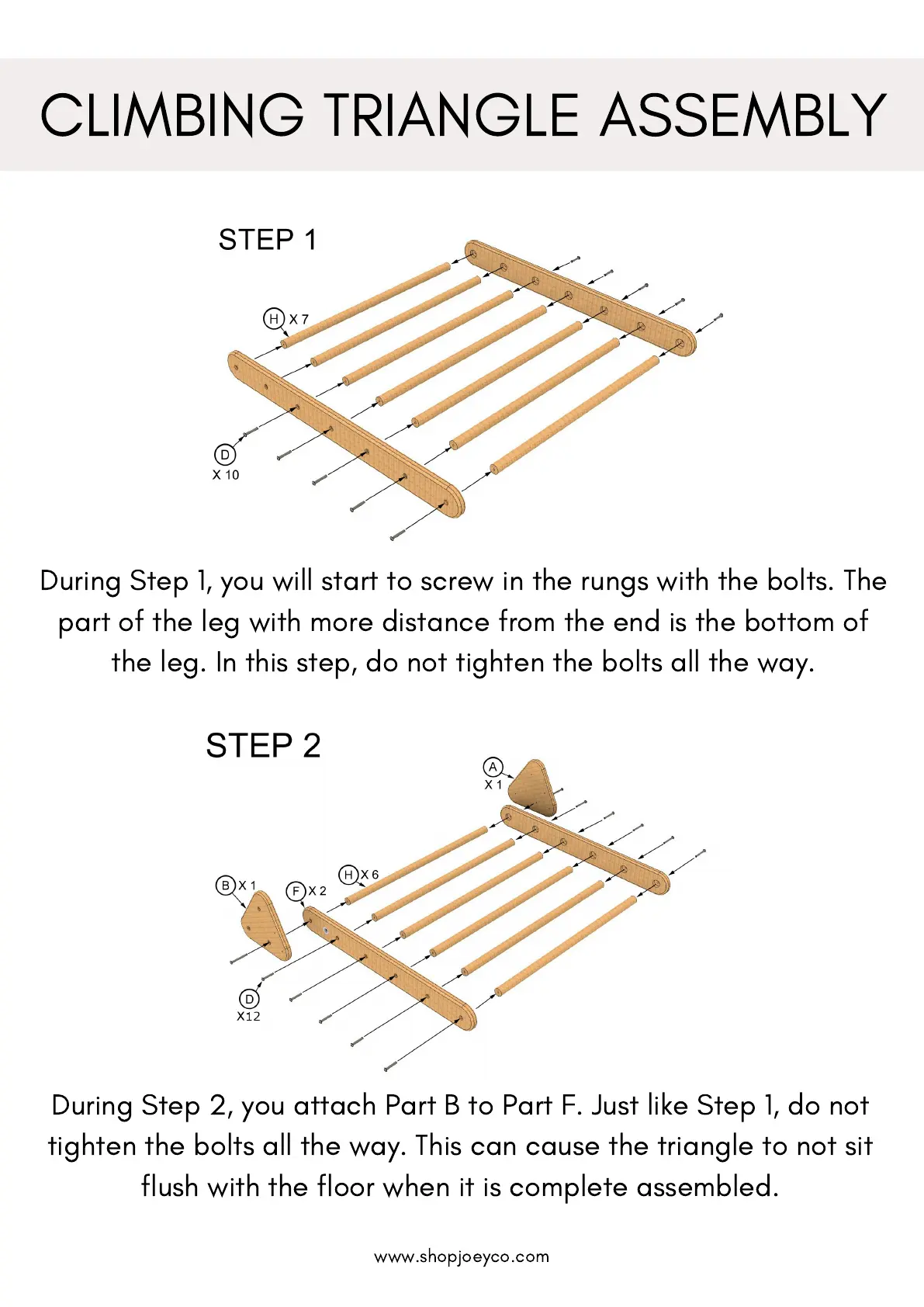 CLIMBING TRIANGLE ASSEMBLY

STEP 1

H X 7

D X 10

During Step 1, you will start to screw in the rungs with the bolts. The part of the leg with more distance from the end is the bottom of the leg. In this step, do not tighten the bolts all the way.

STEP 2

A X 1

B X 1

F X 2

H X 6

D X12

During Step 2, you attach Part B to Part F. Just like Step 1, do not tighten the bolts all the way. This can cause the triangle to not sit flush with the floor when it is complete assembled.

www.shopjoeyco.com