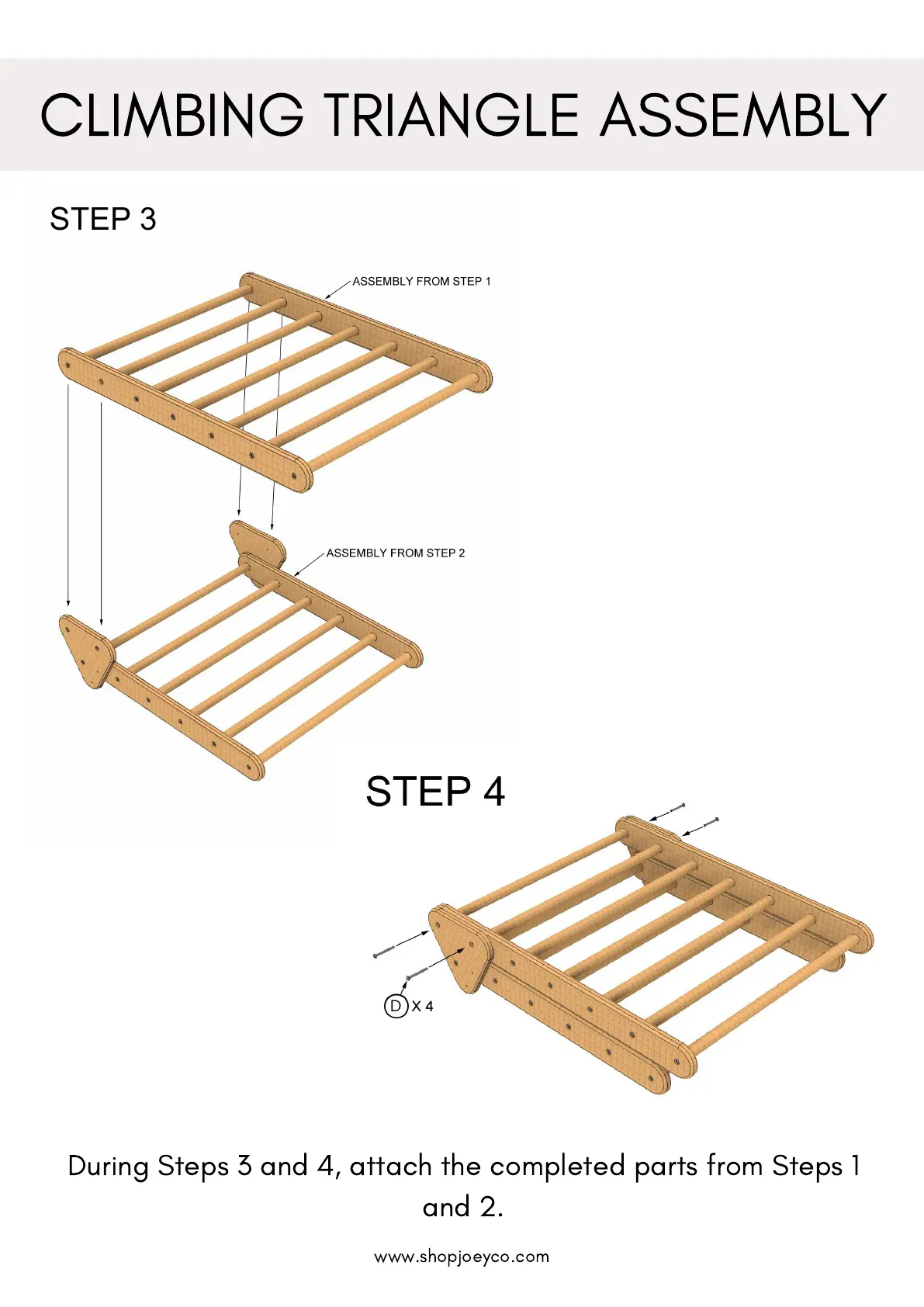 CLIMBING TRIANGLE ASSEMBLY

STEP 3

ASSEMBLY FROM STEP 1

ASSEMBLY FROM STEP 2

STEP 4

D X 4

During Steps 3 and 4, attach the completed parts from Steps 1 and 2.

www.shopjoeyco.com