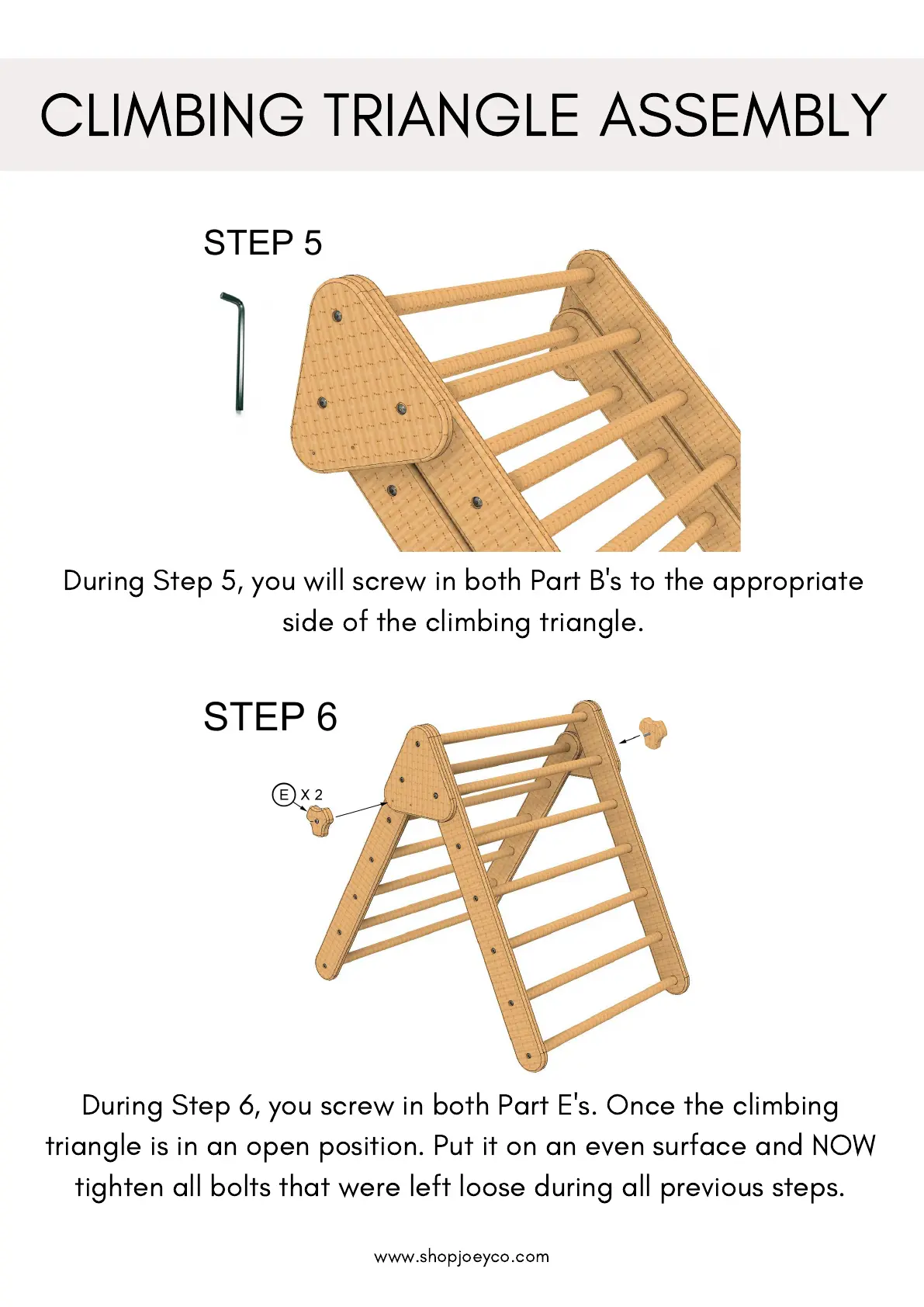 CLIMBING TRIANGLE ASSEMBLY

STEP 5

During Step 5, you will screw in both Part B's to the appropriate side of the climbing triangle.

STEP 6

E X 2

During Step 6, you screw in both Part E's. Once the climbing triangle is in an open position. Put it on an even surface and NOW tighten all bolts that were left loose during all previous steps.

www.shopjoeyco.com