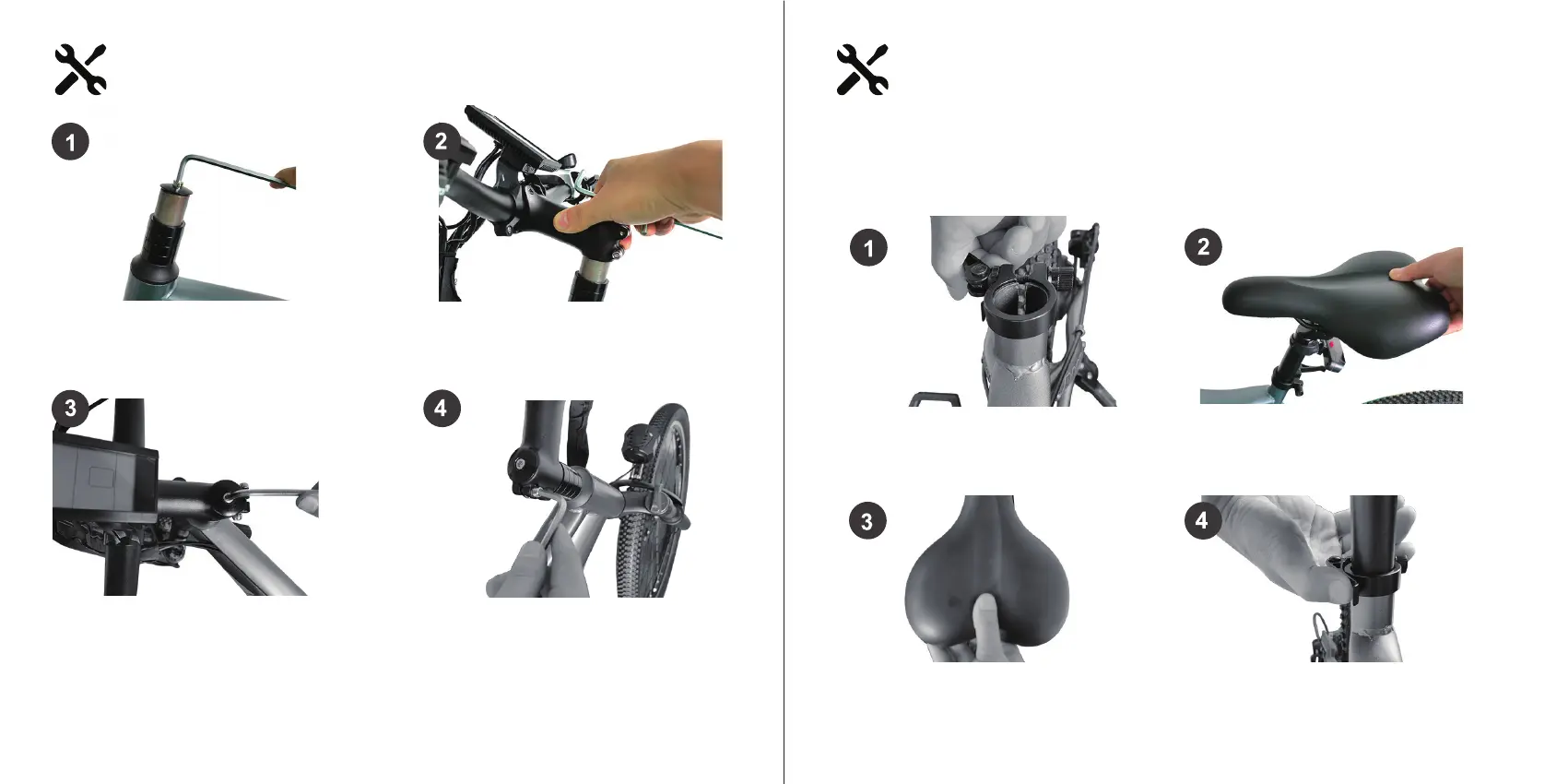 1

2

3

4

1

2

3

4