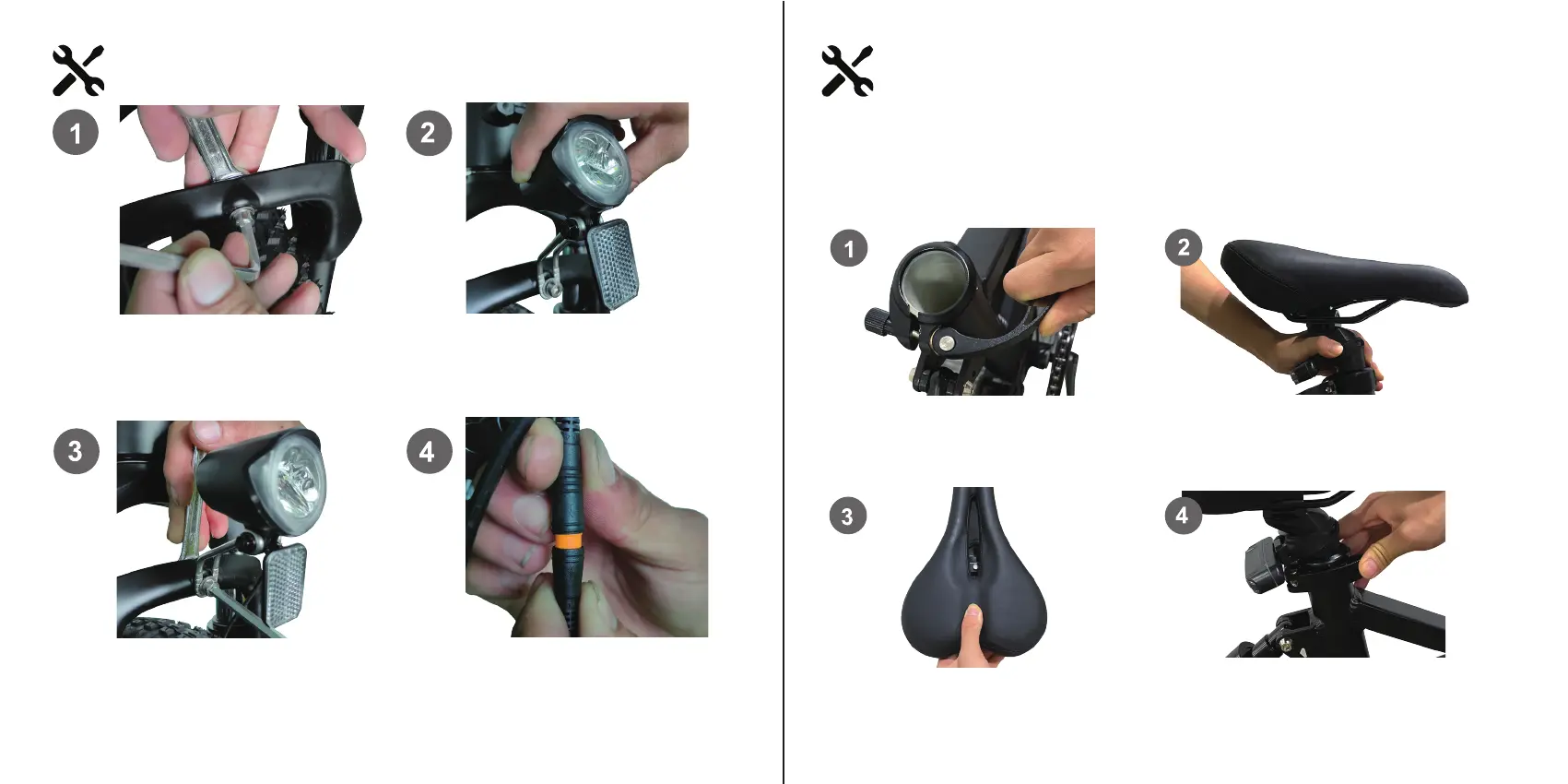 1

2

3

4

1

2

3

4