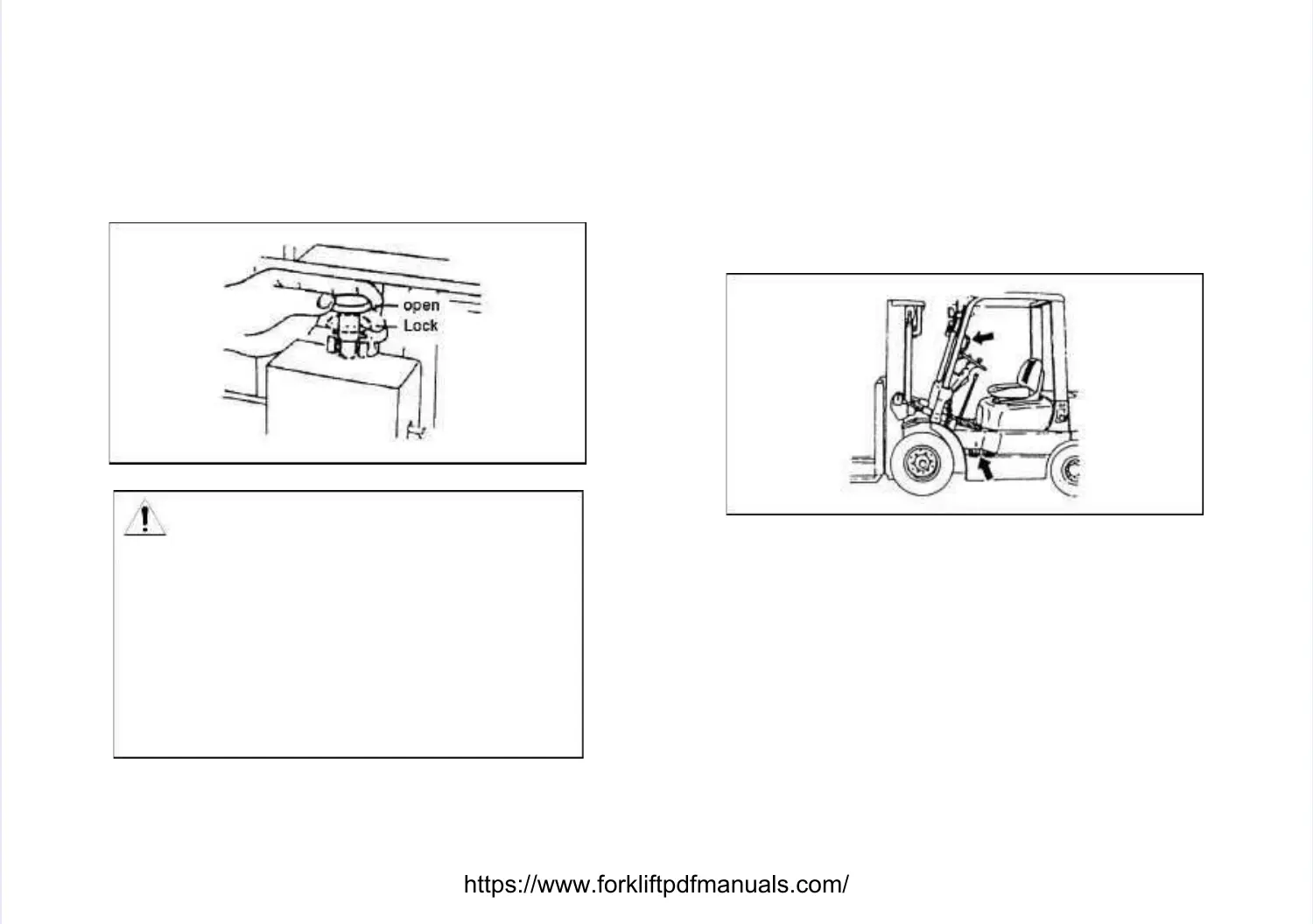 open
Lock

https://www.forkliftpdfmanuals.com/