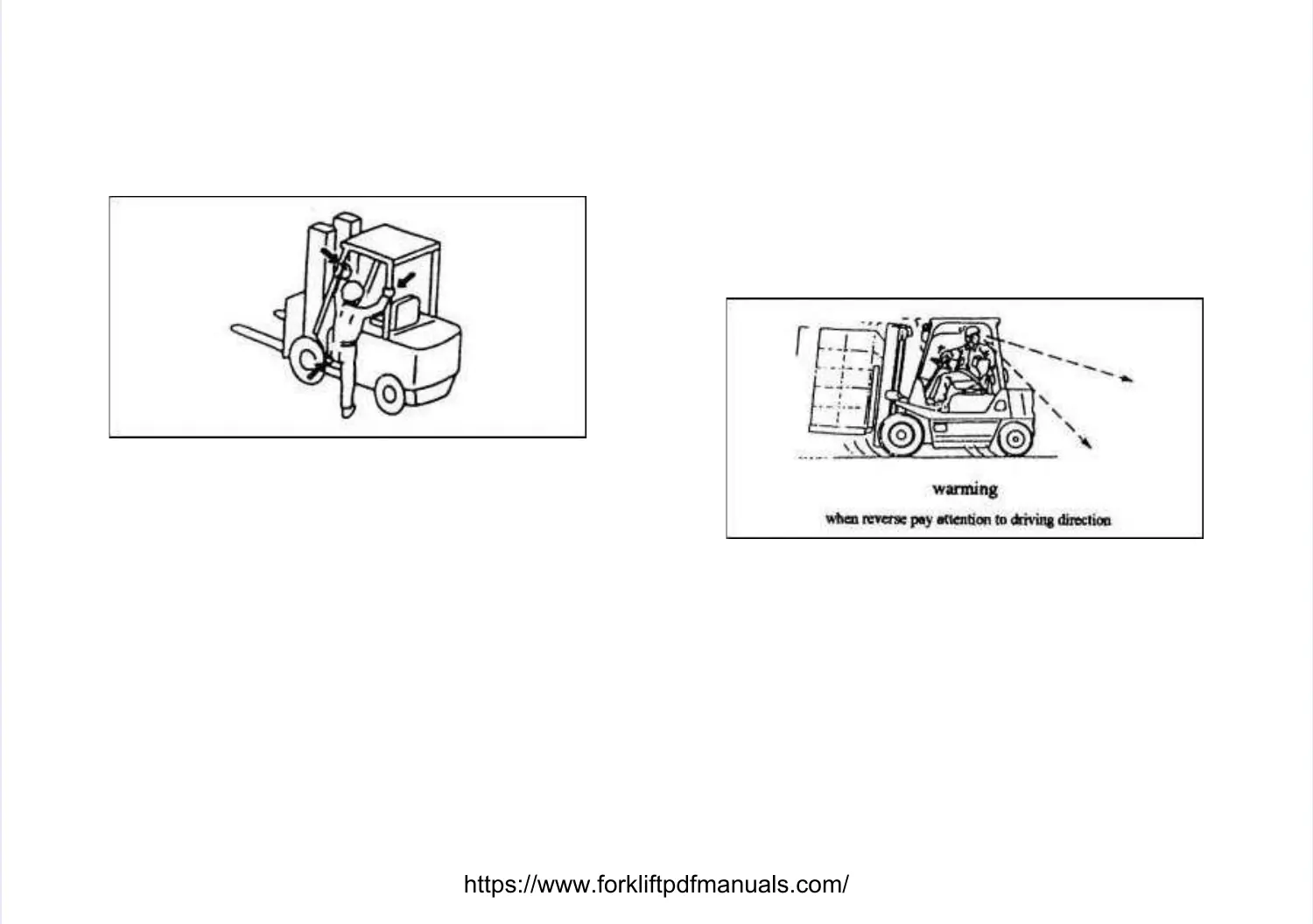 warming

when reverse pay attention to driving direction

https://www.forkliftpdfmanuals.com/