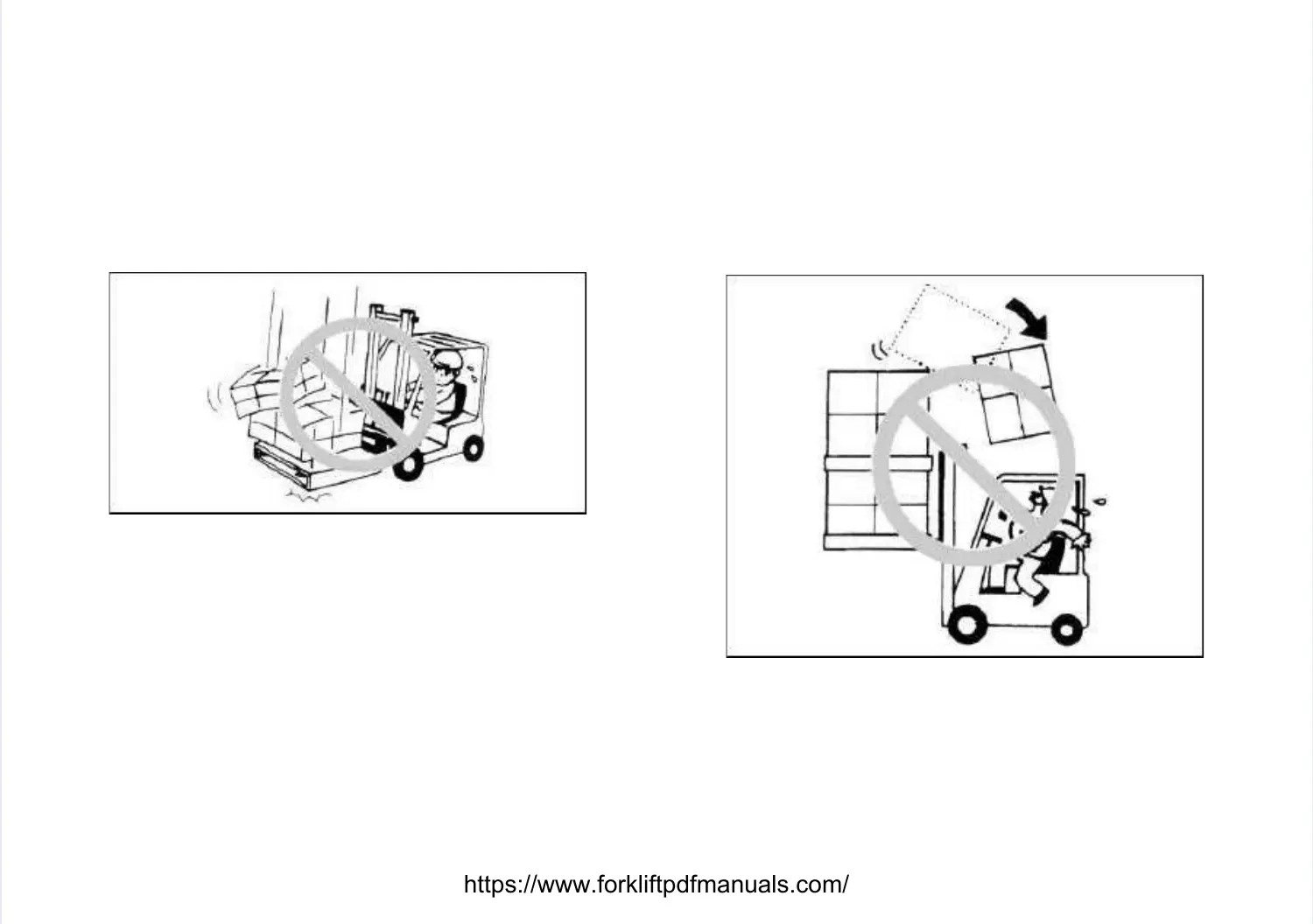 https://www.forkliftpdfmanuals.com/