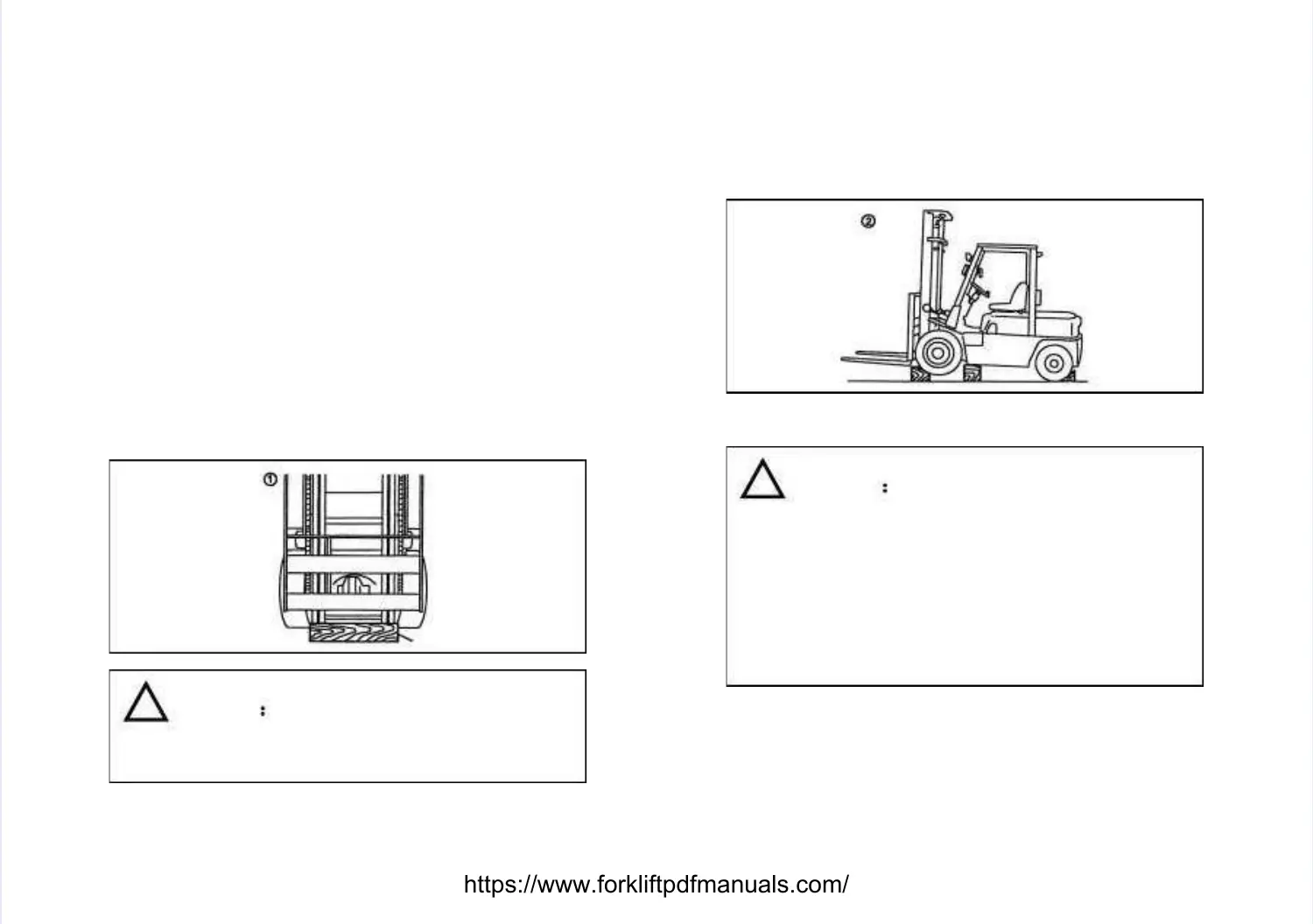 ②

①

:

:

https://www.forkliftpdfmanuals.com/