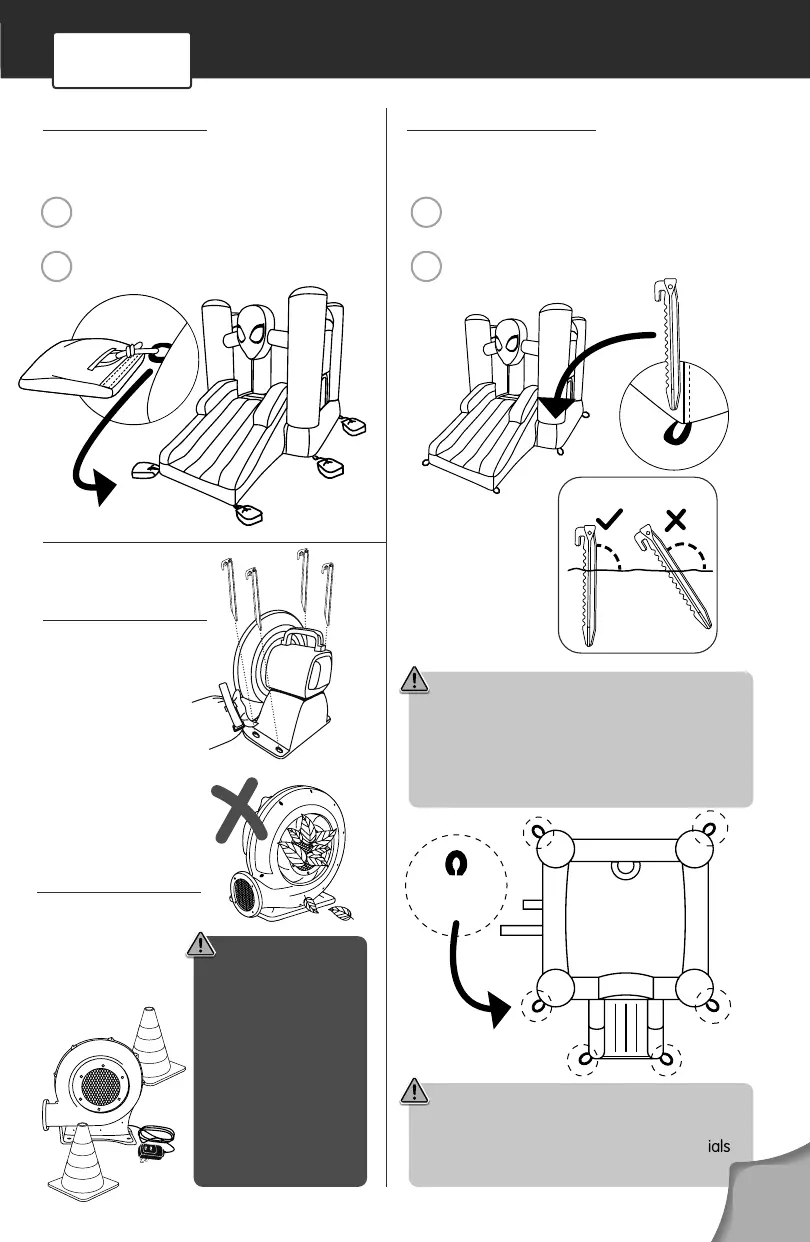 ials