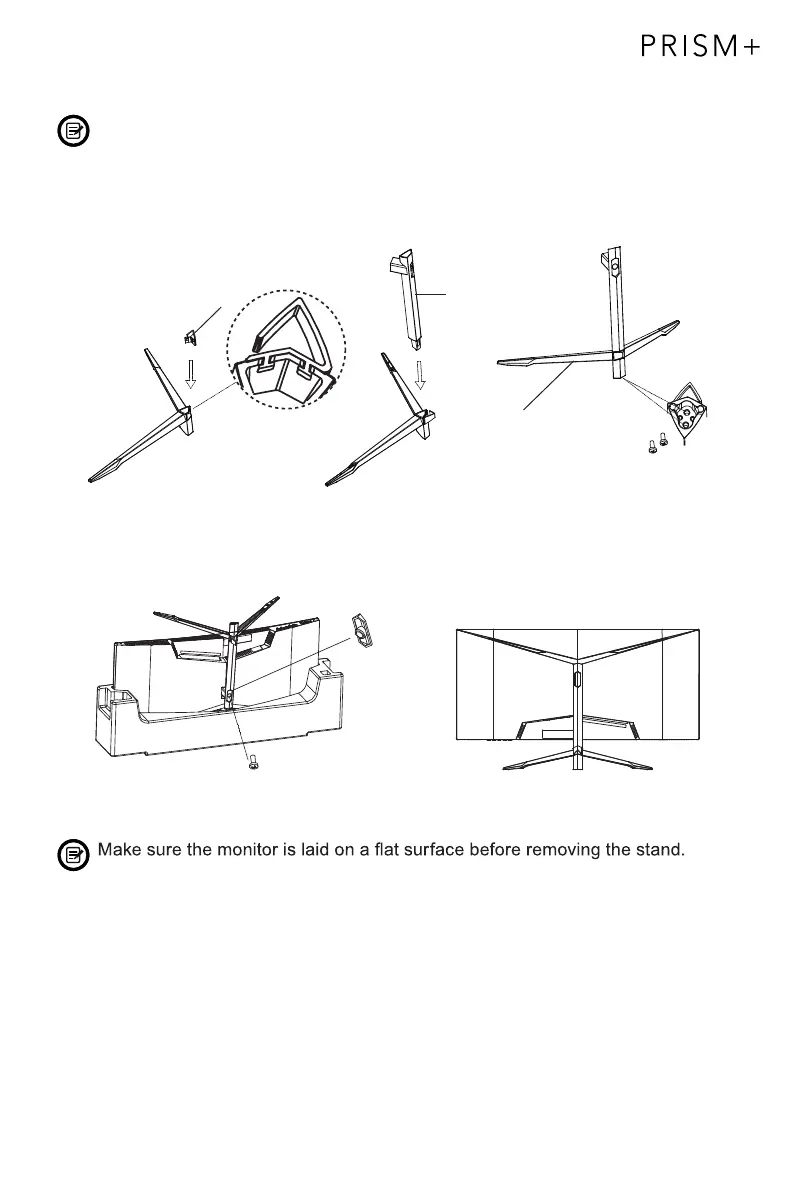 PRISM+

Make sure the monitor is laid on a flat surface before removing the stand.