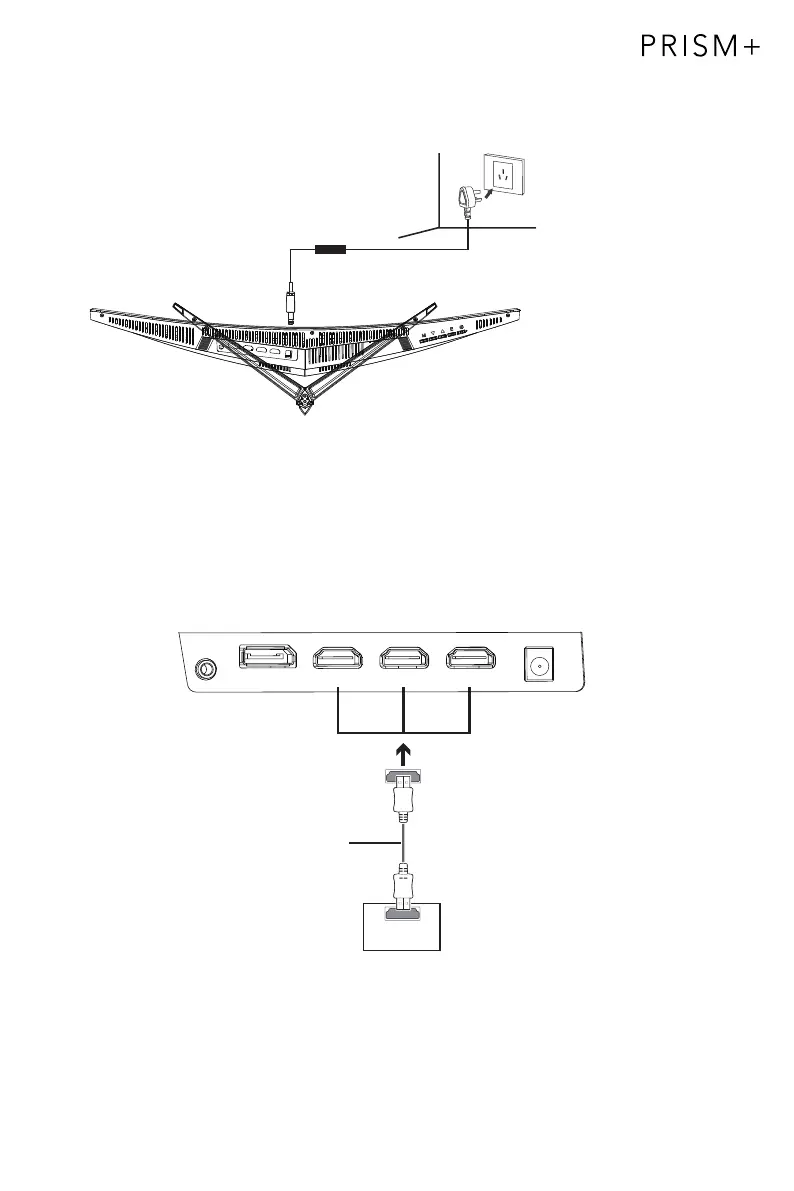 PRISM+