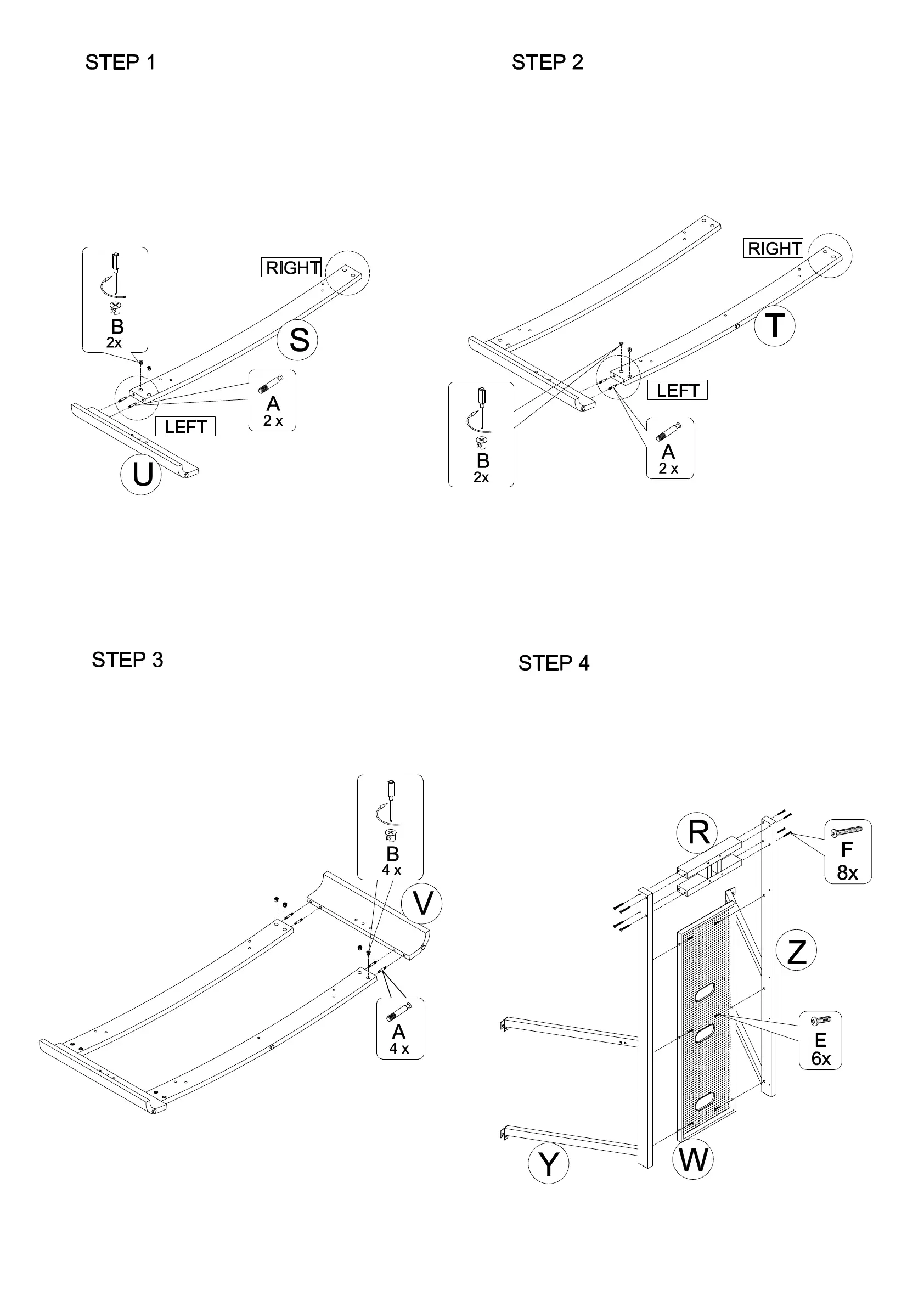 STEP 1

B
2x

RIGHT

S

A
2 x

LEFT

U

STEP 2

RIGHT

T

LEFT

B
2x

A
2 x

STEP 3

B
4 x

V

A
4 x

STEP 4

R

F
8x

Z

E
6x

Y

W