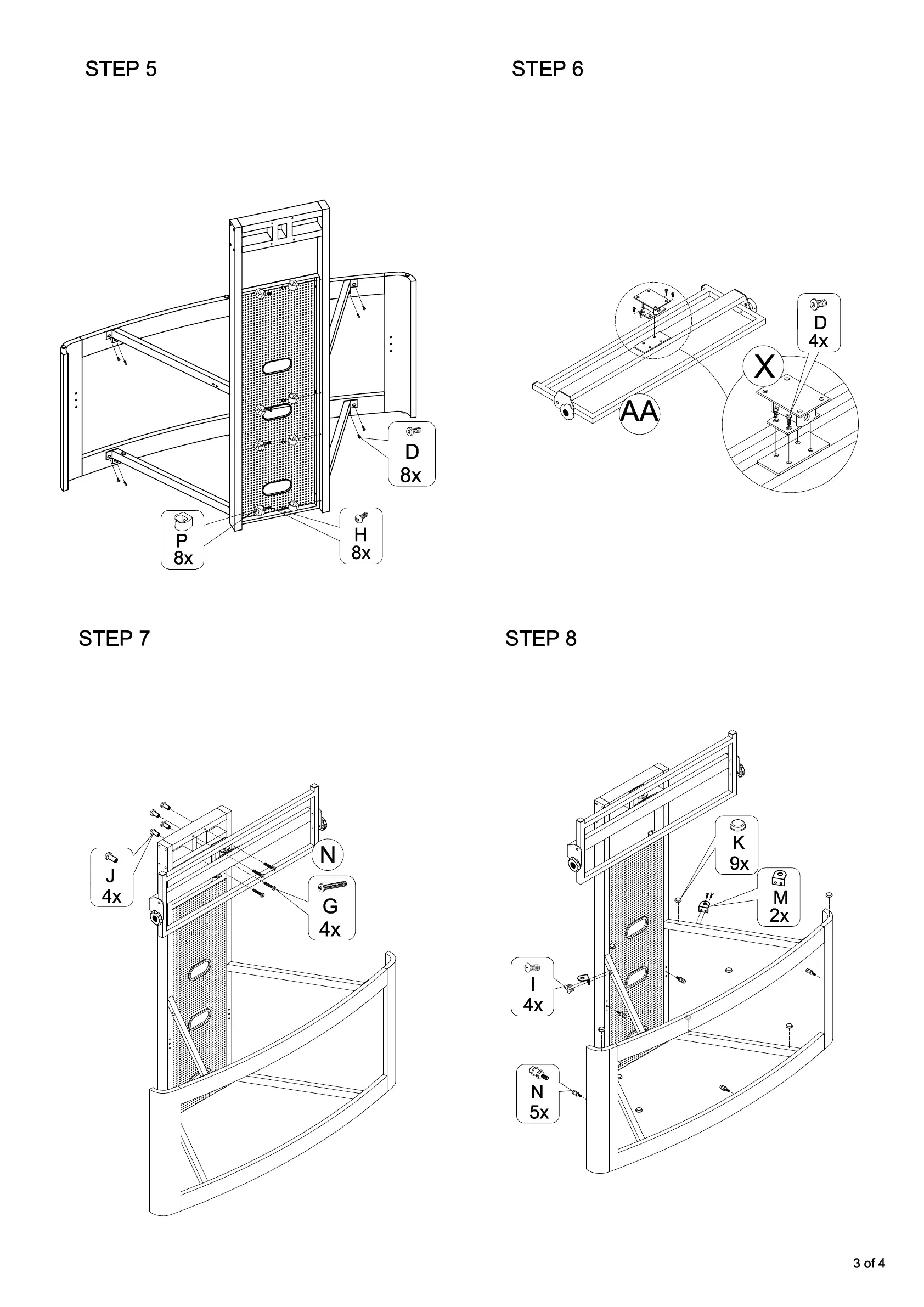 STEP 5

D
8x

P
8x

H
8x

STEP 6

D
4x

X

AA

STEP 7

J
4x

N

G
4x

STEP 8

K
9x

M
2x

I
4x

N
5x

3 of 4