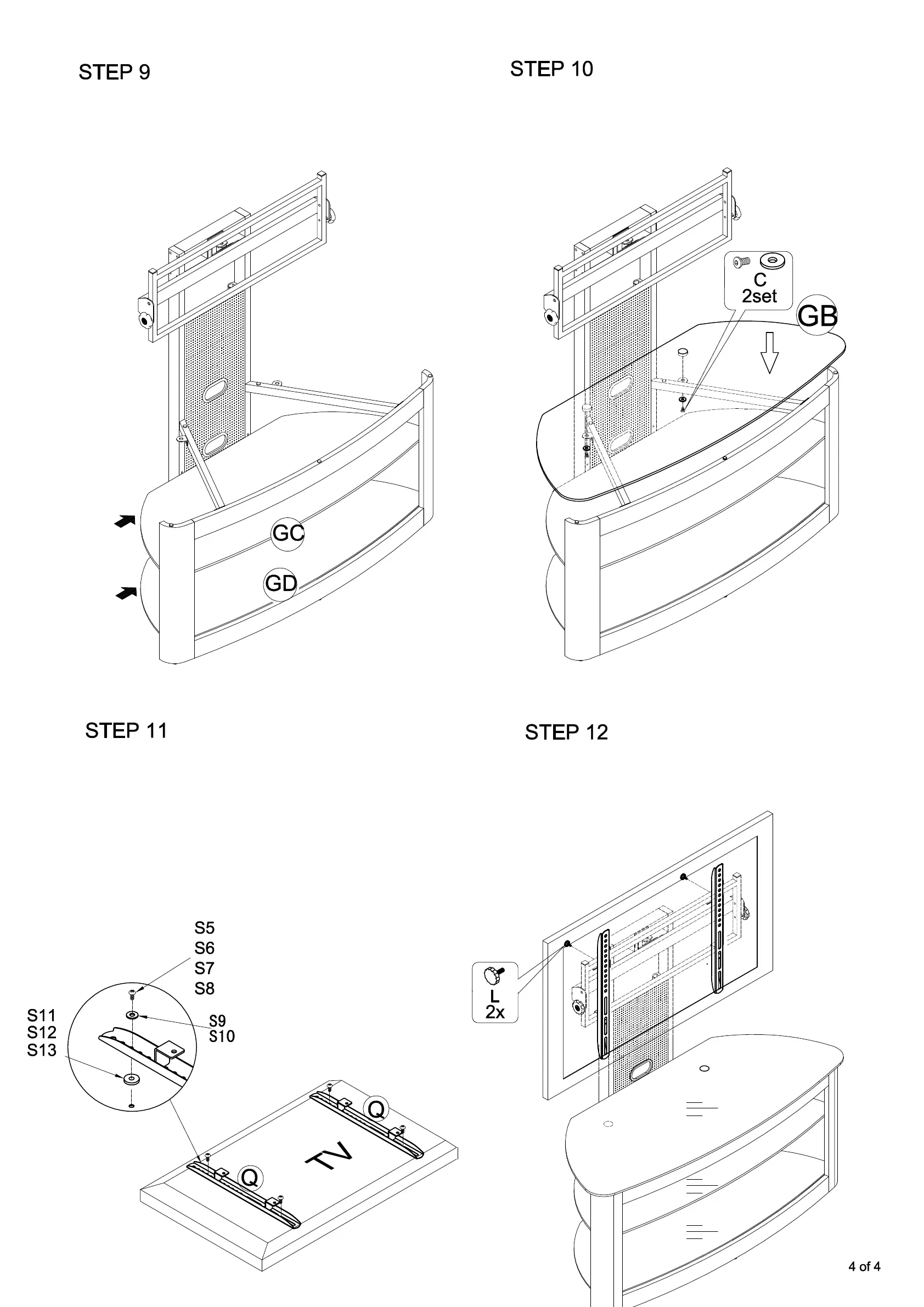 STEP 9

GC

GD

STEP 10

C
2set

GB

STEP 11

S5
S6
S7
S8

S11
S12
S13

S9
S10

Q

TV

Q

STEP 12

L
2x

4 of 4