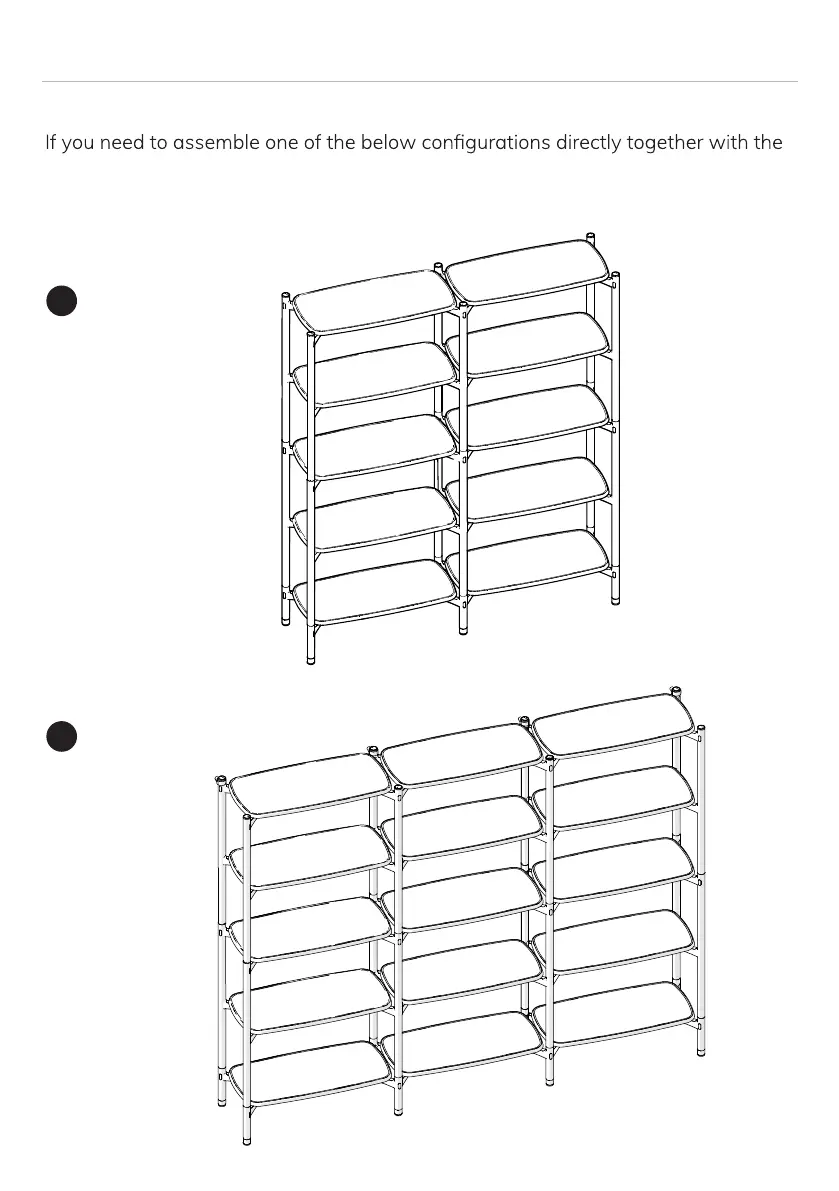 If you need to assemble one of the below configurations directly together with the