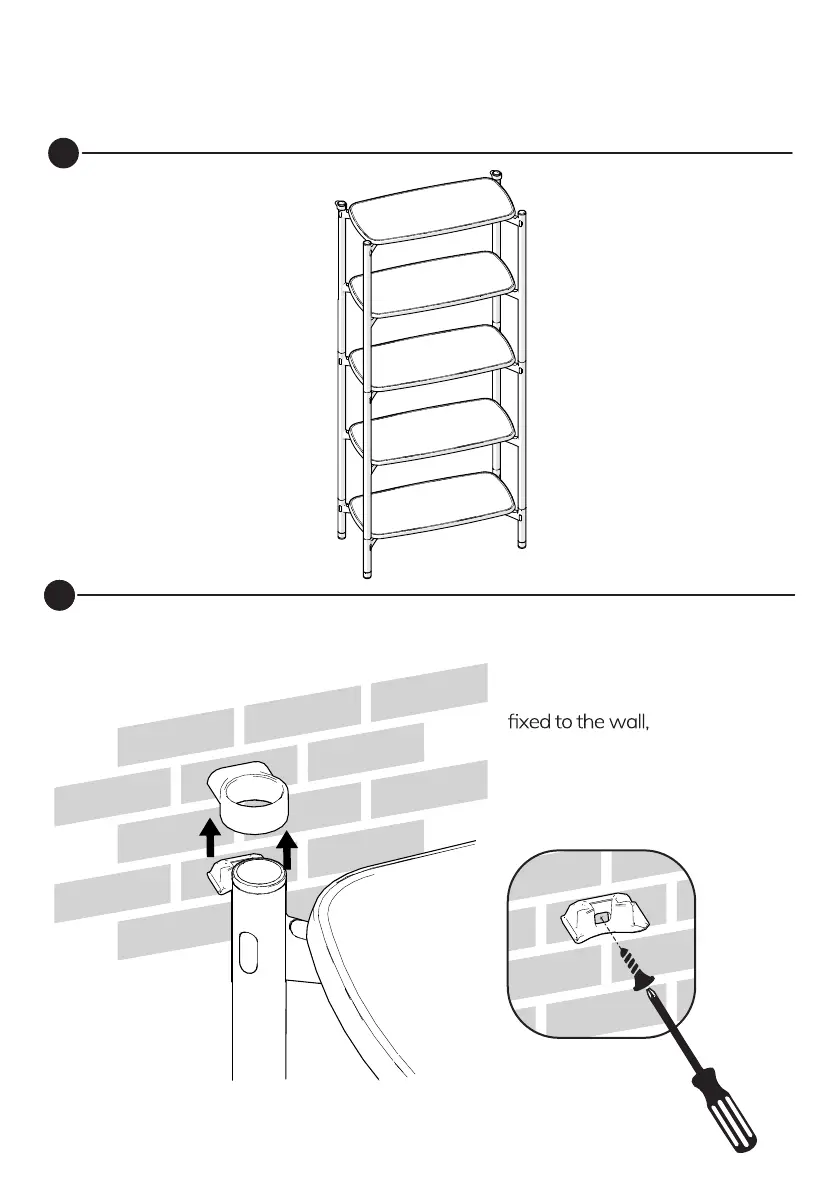 fixed to the wall,