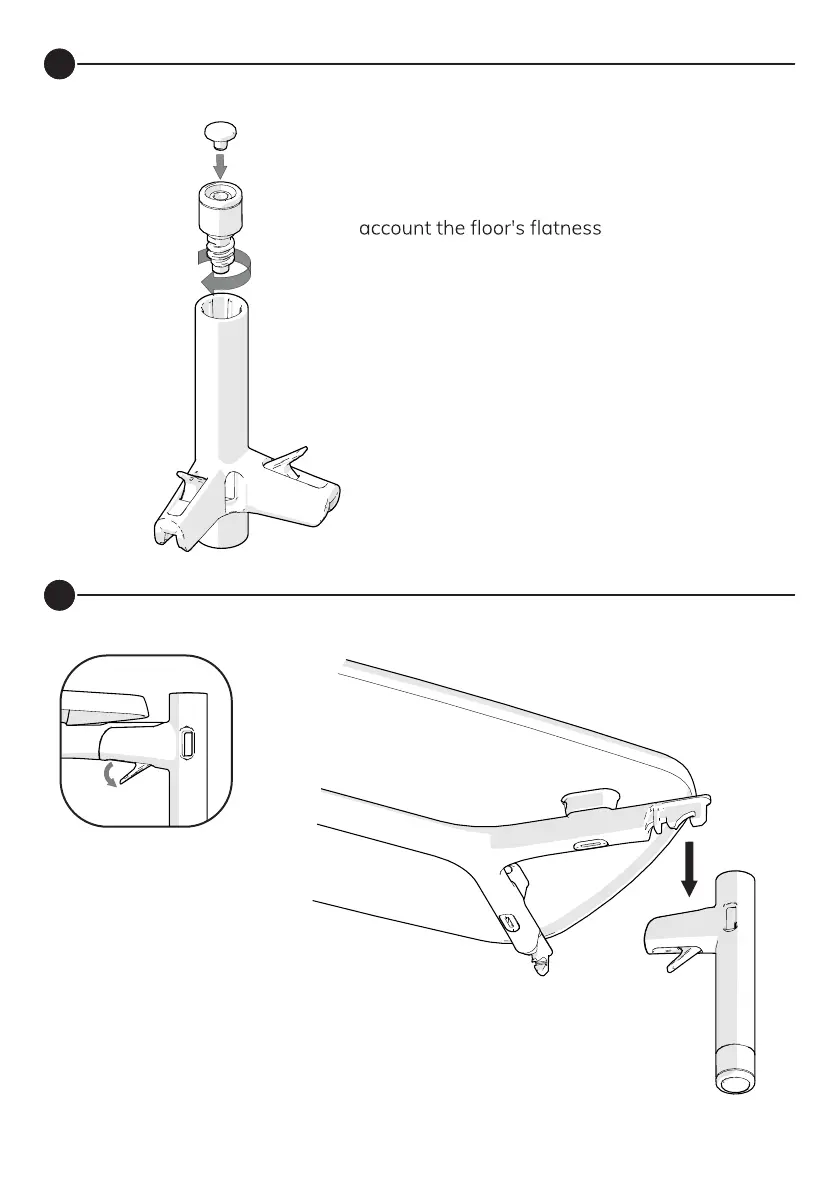 account the floor's flatness