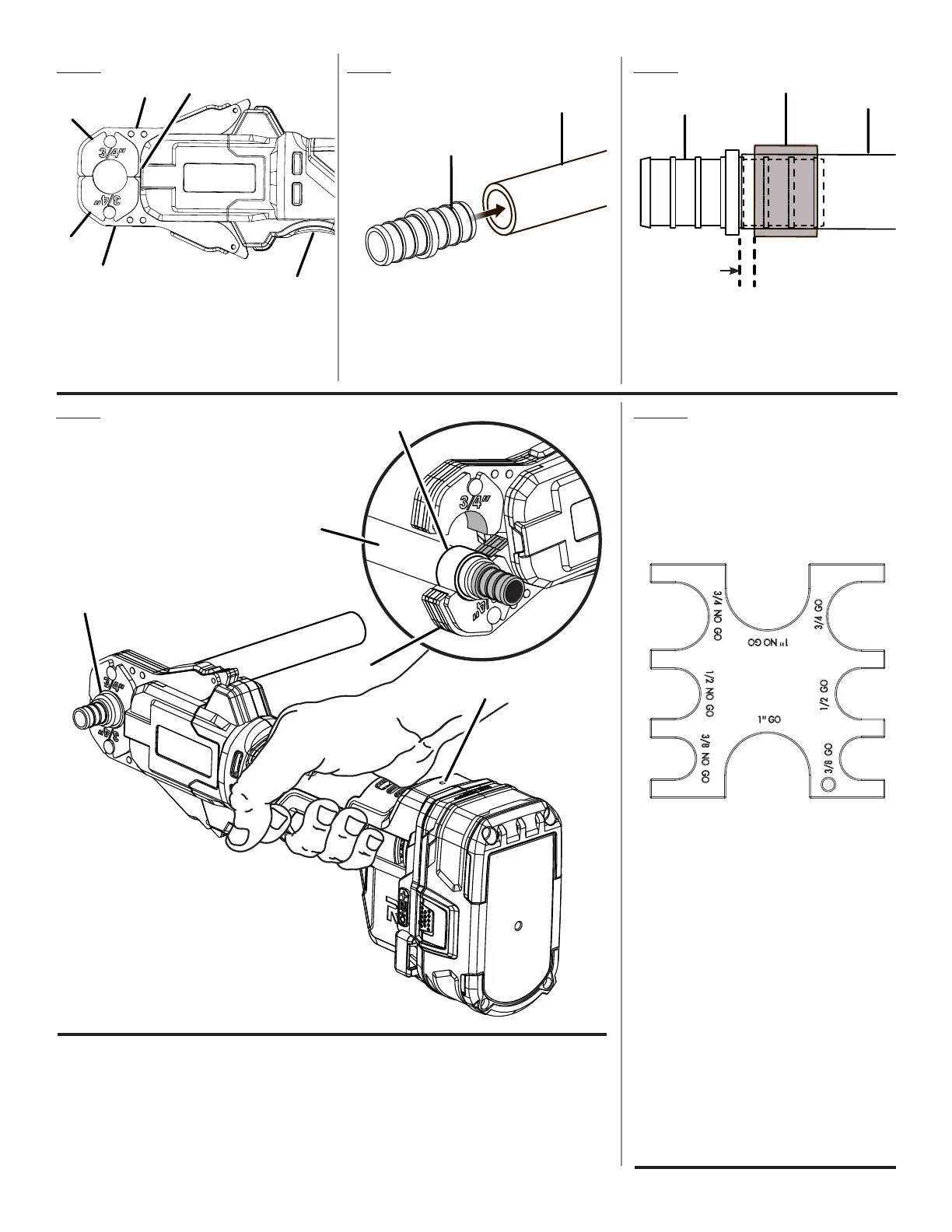 3/4"

3/4"

3/4"

3/4"

3/4"

3/4 NO GO

3/4 GO

1" NO GO

1/2 NO GO

1/2 GO

1" GO

3/8 NO GO

3/8 GO