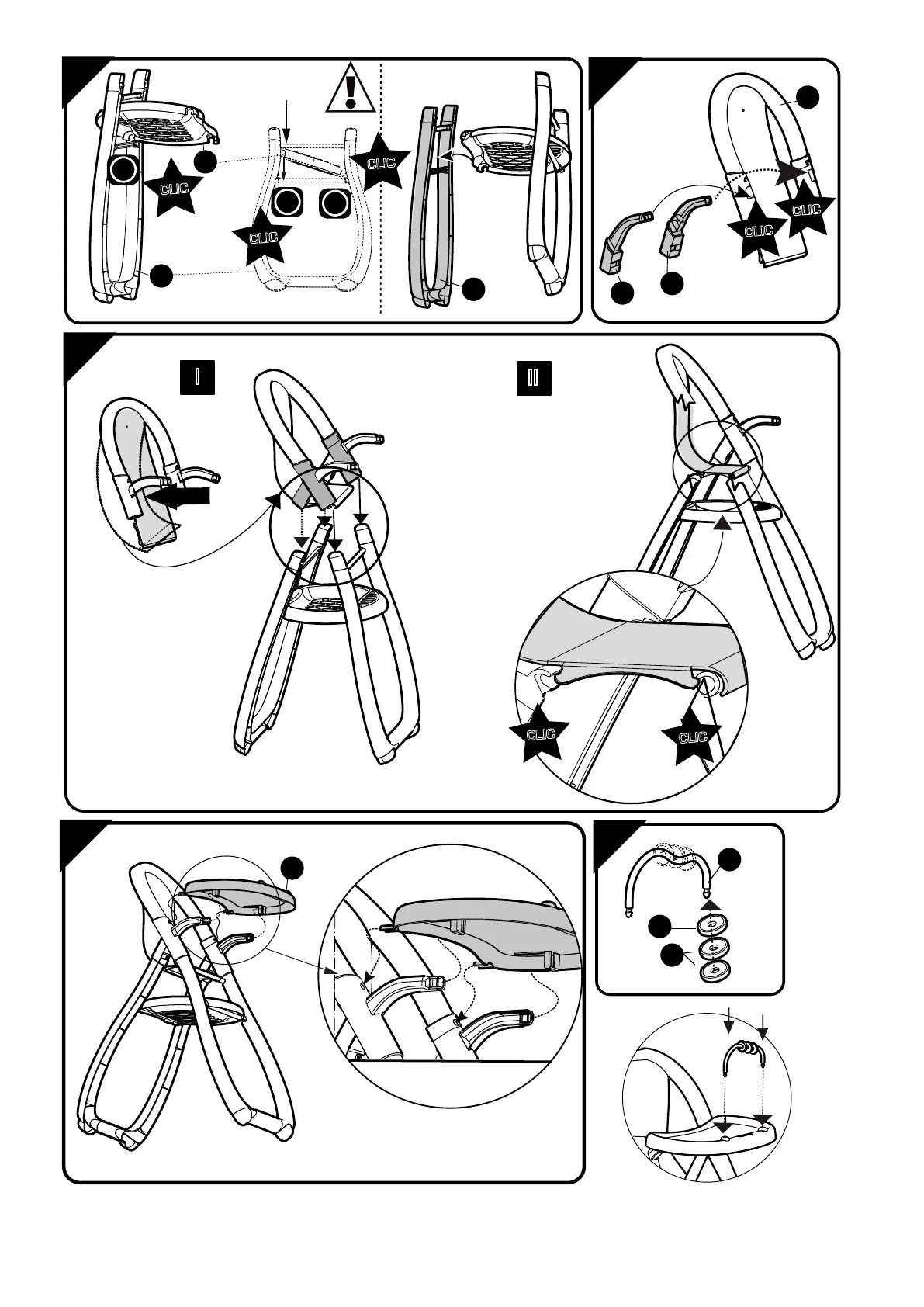 CLIC
CLIC
CLIC
CLIC
CLIC
I
II
CLIC
CLIC