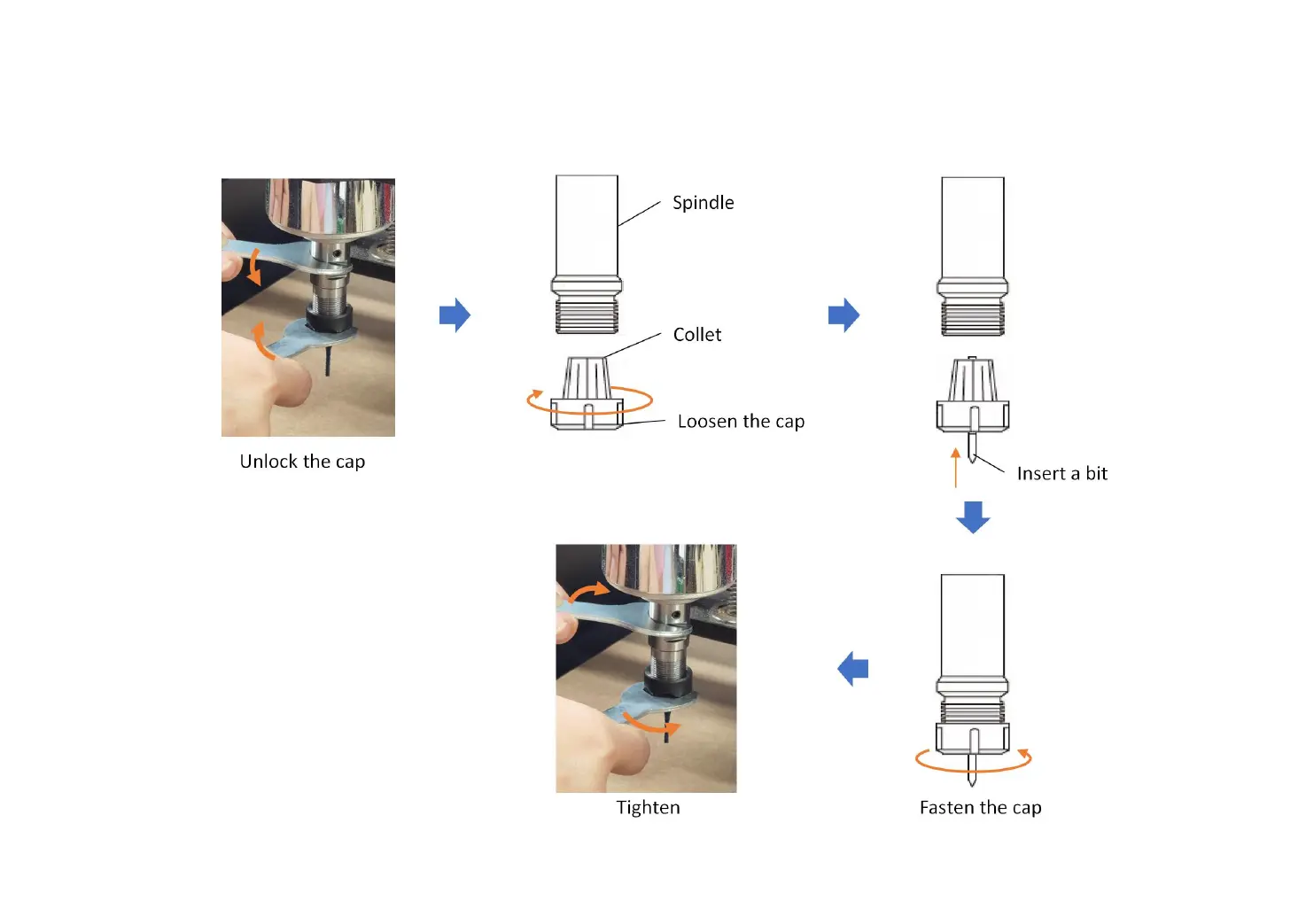 Unlock the cap

Spindle

Collet

Loosen the cap

Insert a bit

Fasten the cap

Tighten