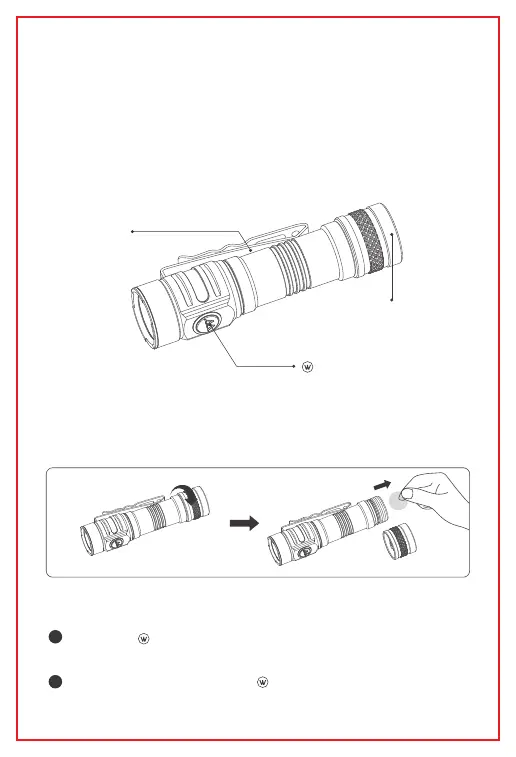 Ⓦ

Ⓦ

Ⓦ