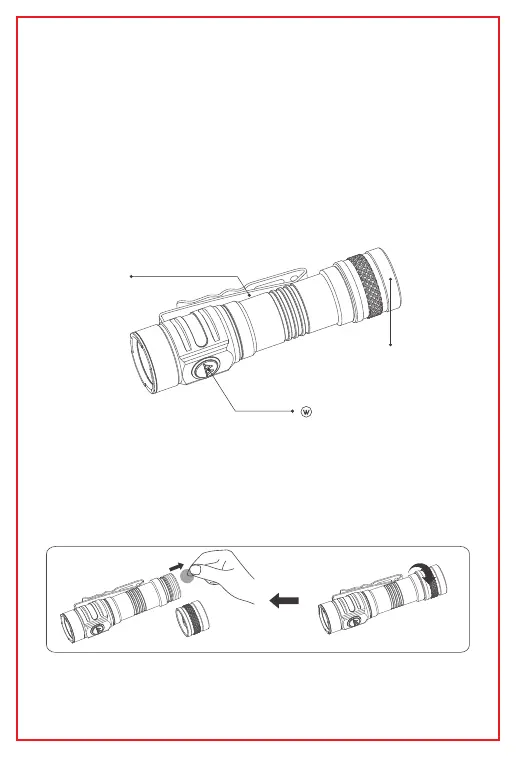 W