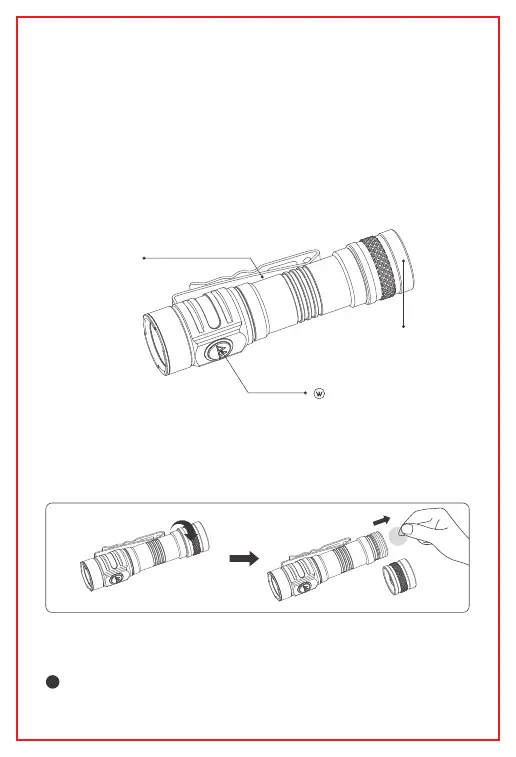 W