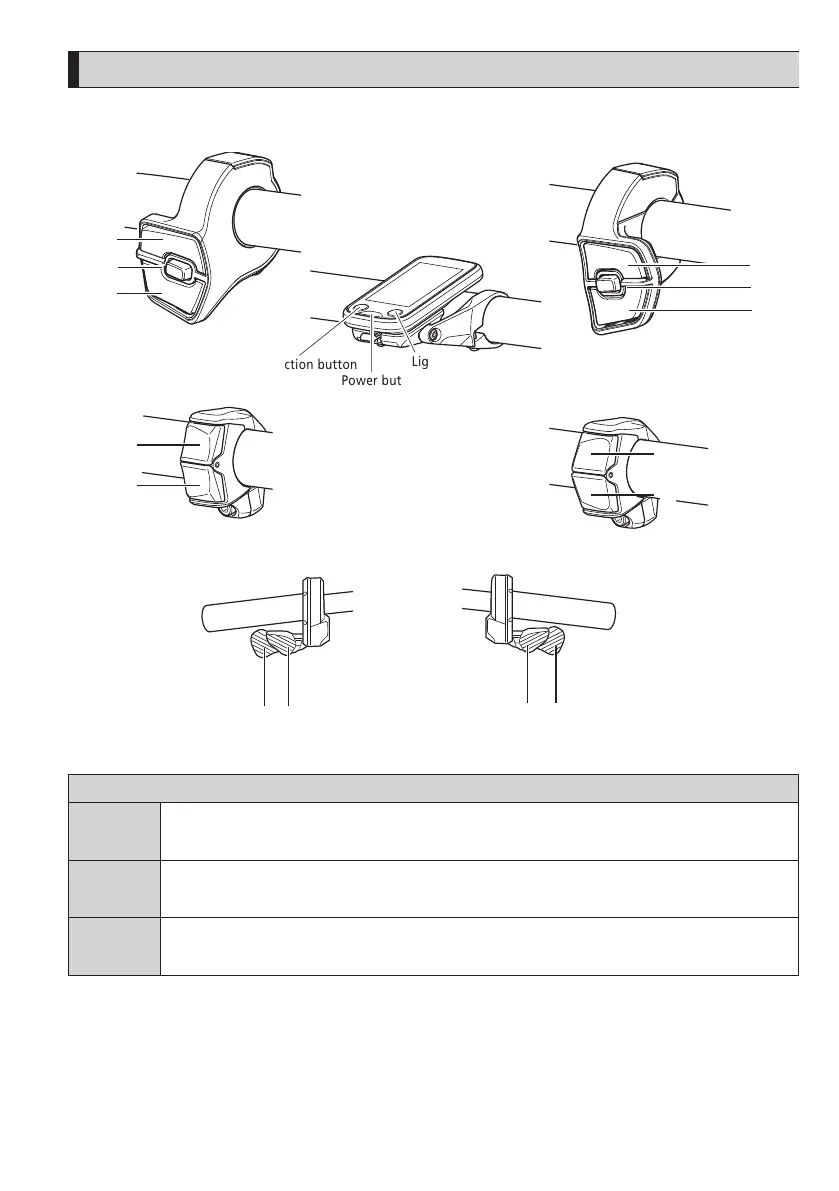 ction button
Power but
Lig