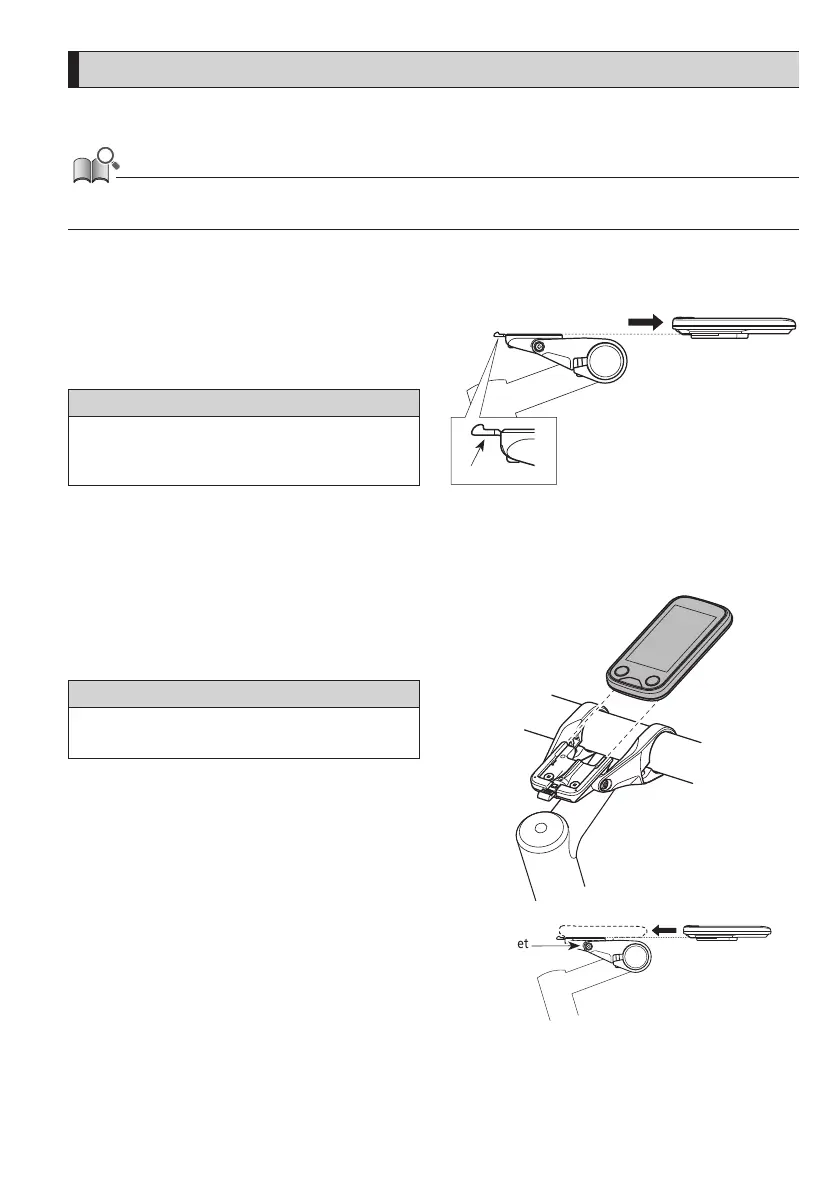 et