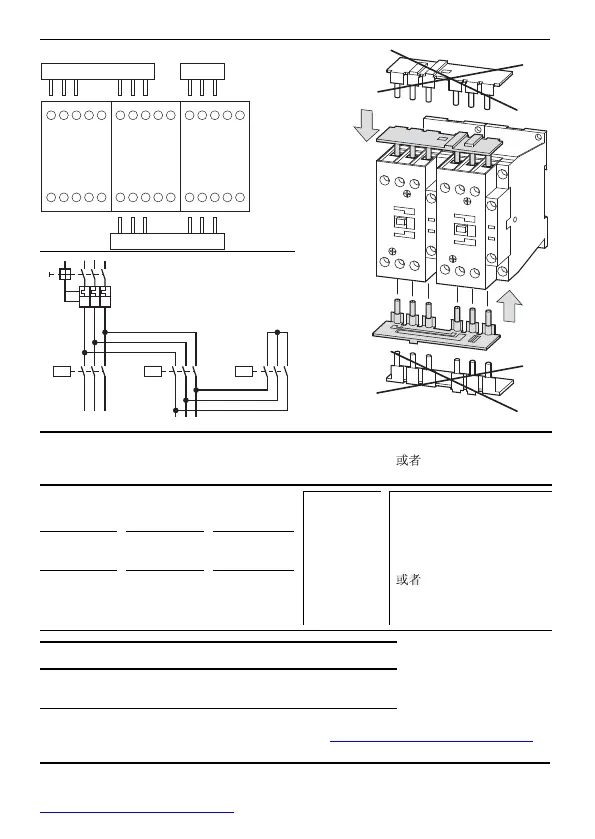 或者

或者