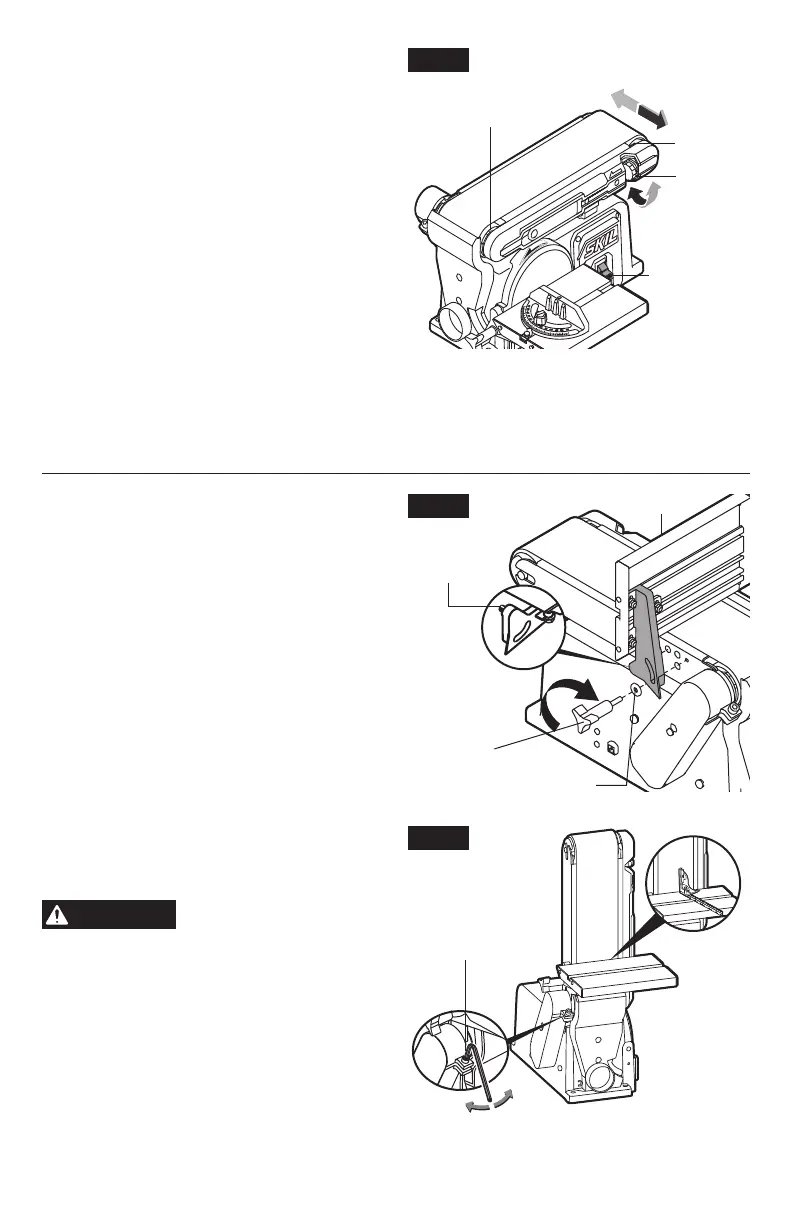 SKIL