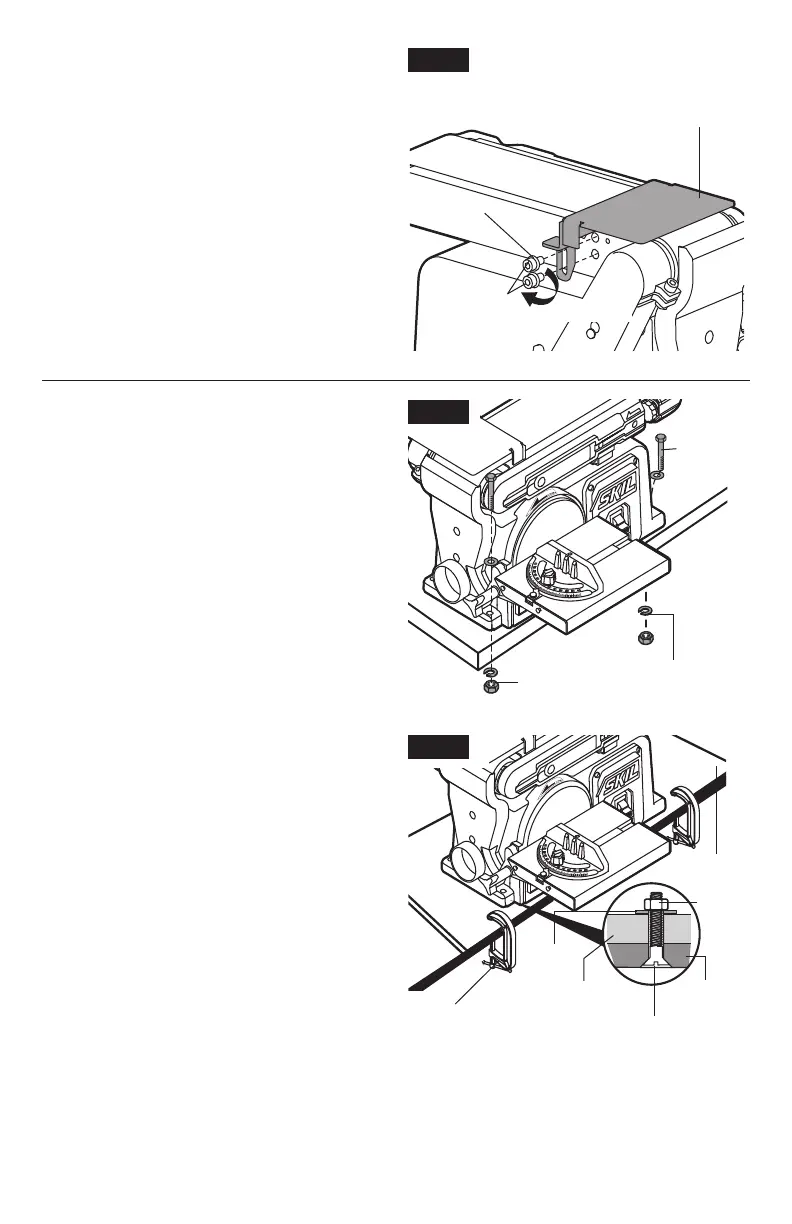 SKIL

SKIL