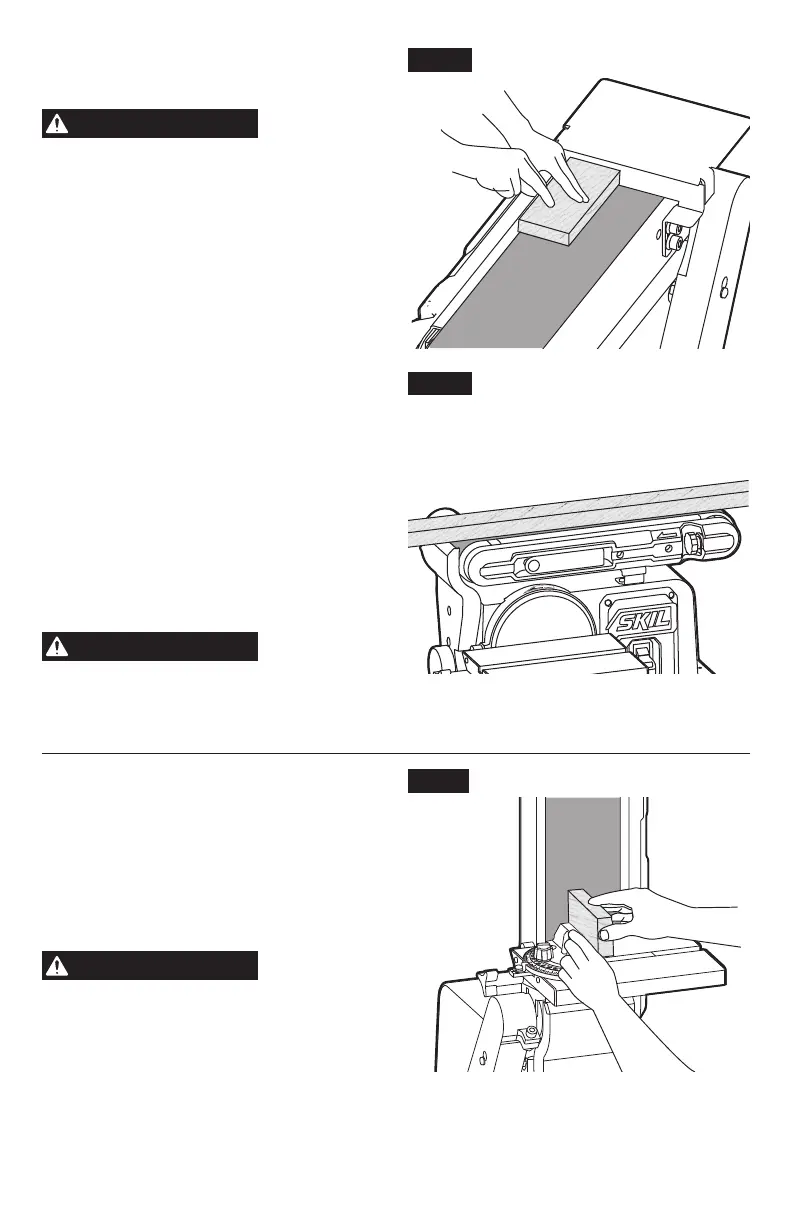 SKIL