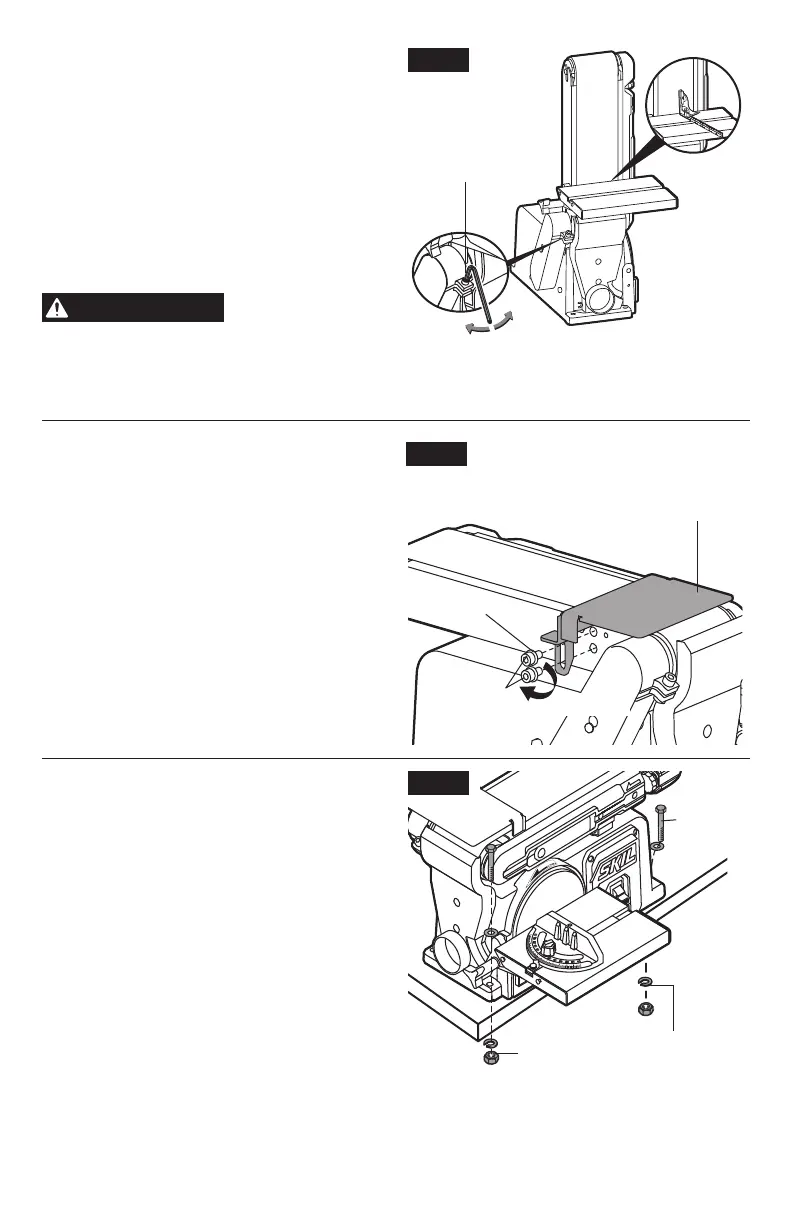 SKIL