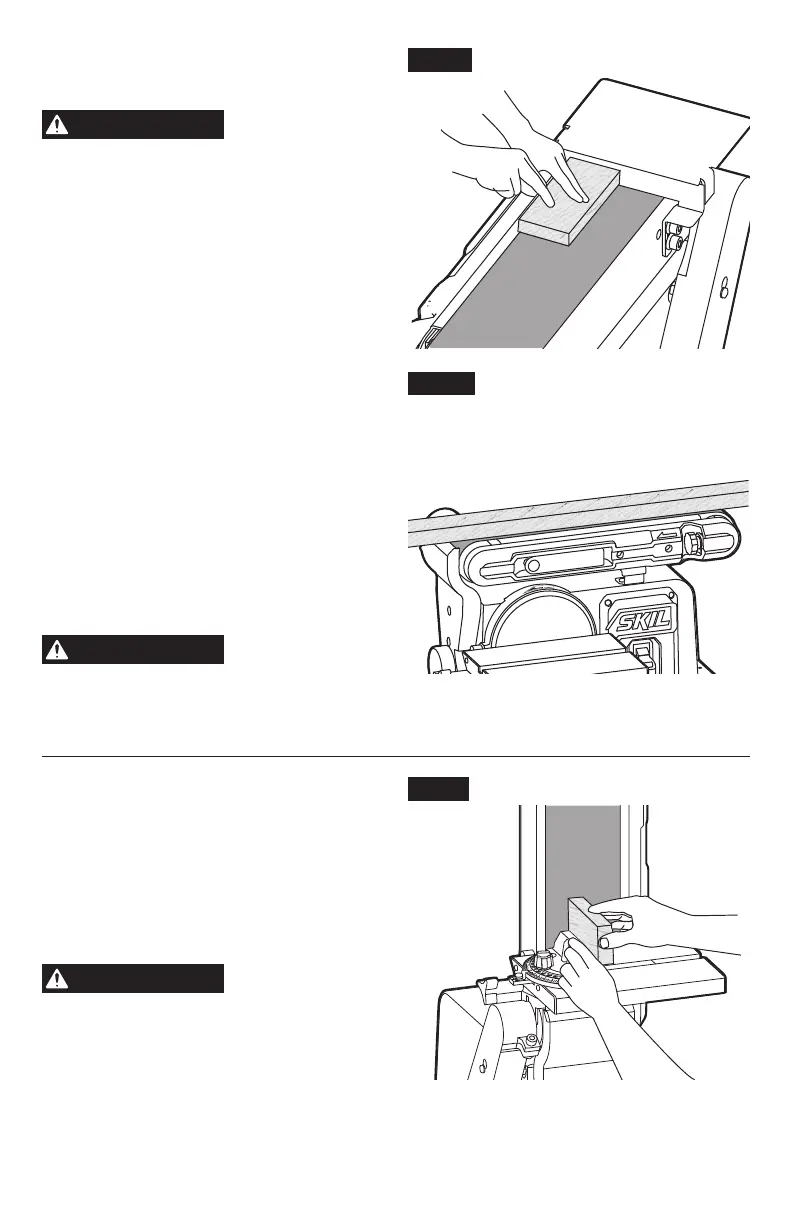 SKIL