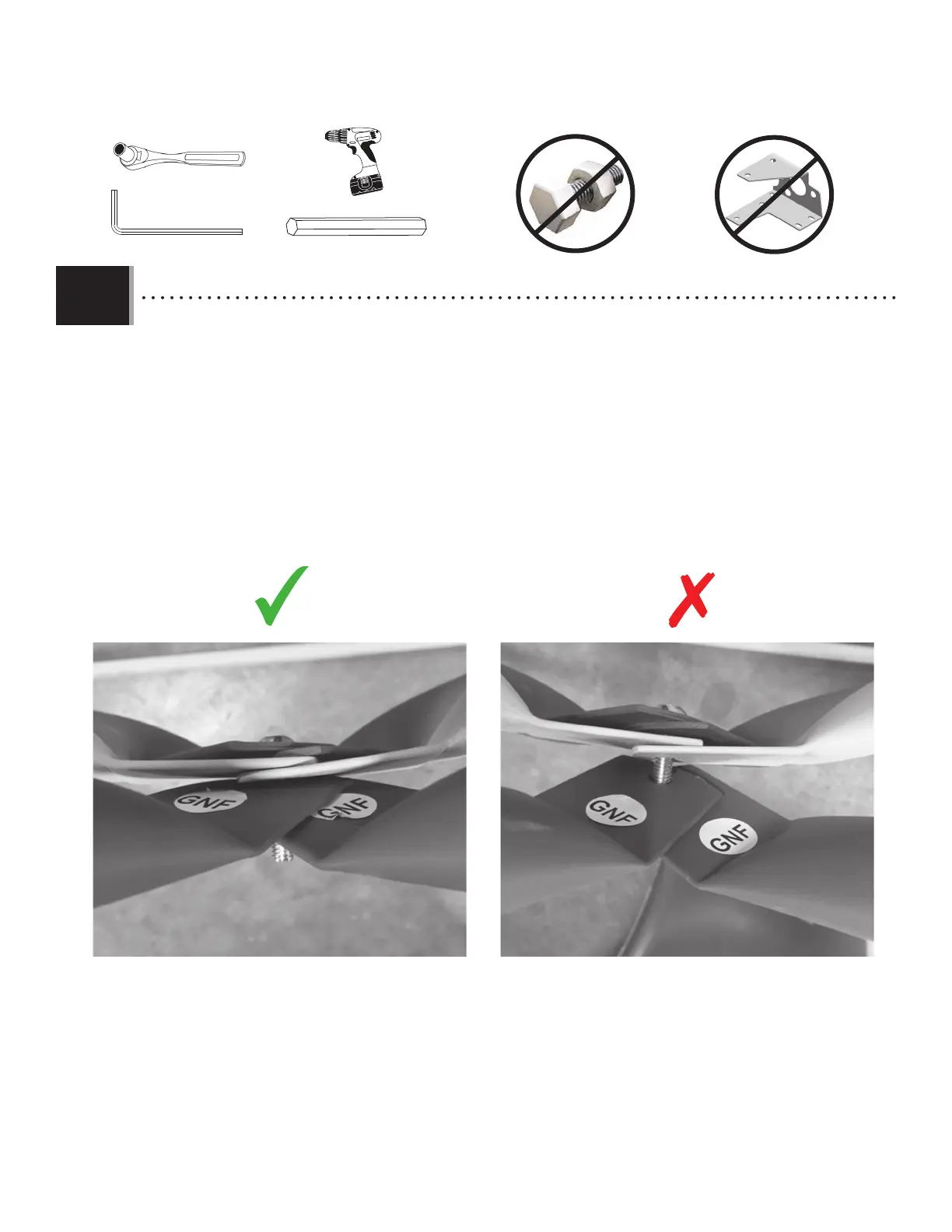 GNF GNF

GNF GNF