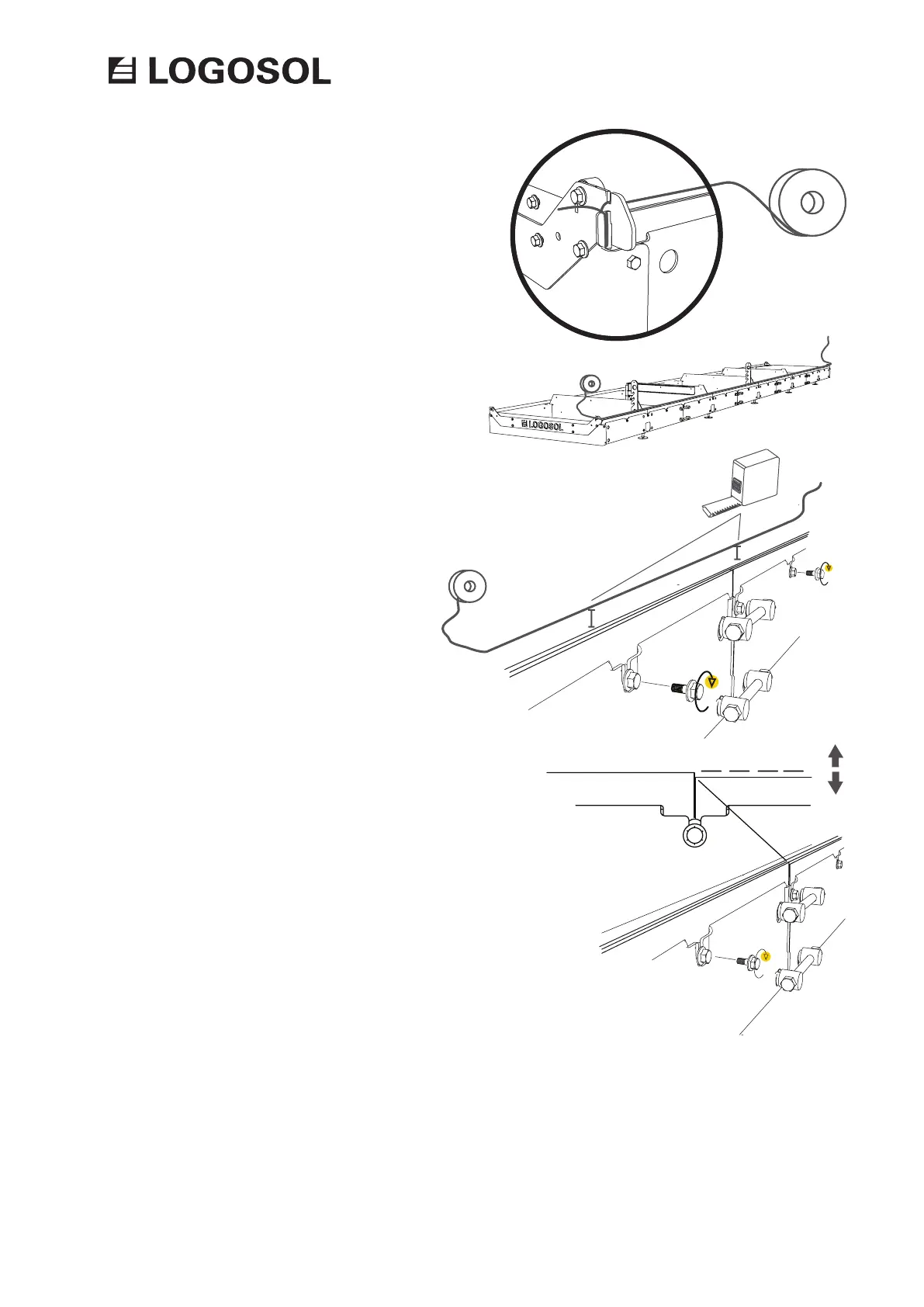 LOGOSOL

LOGOSOL