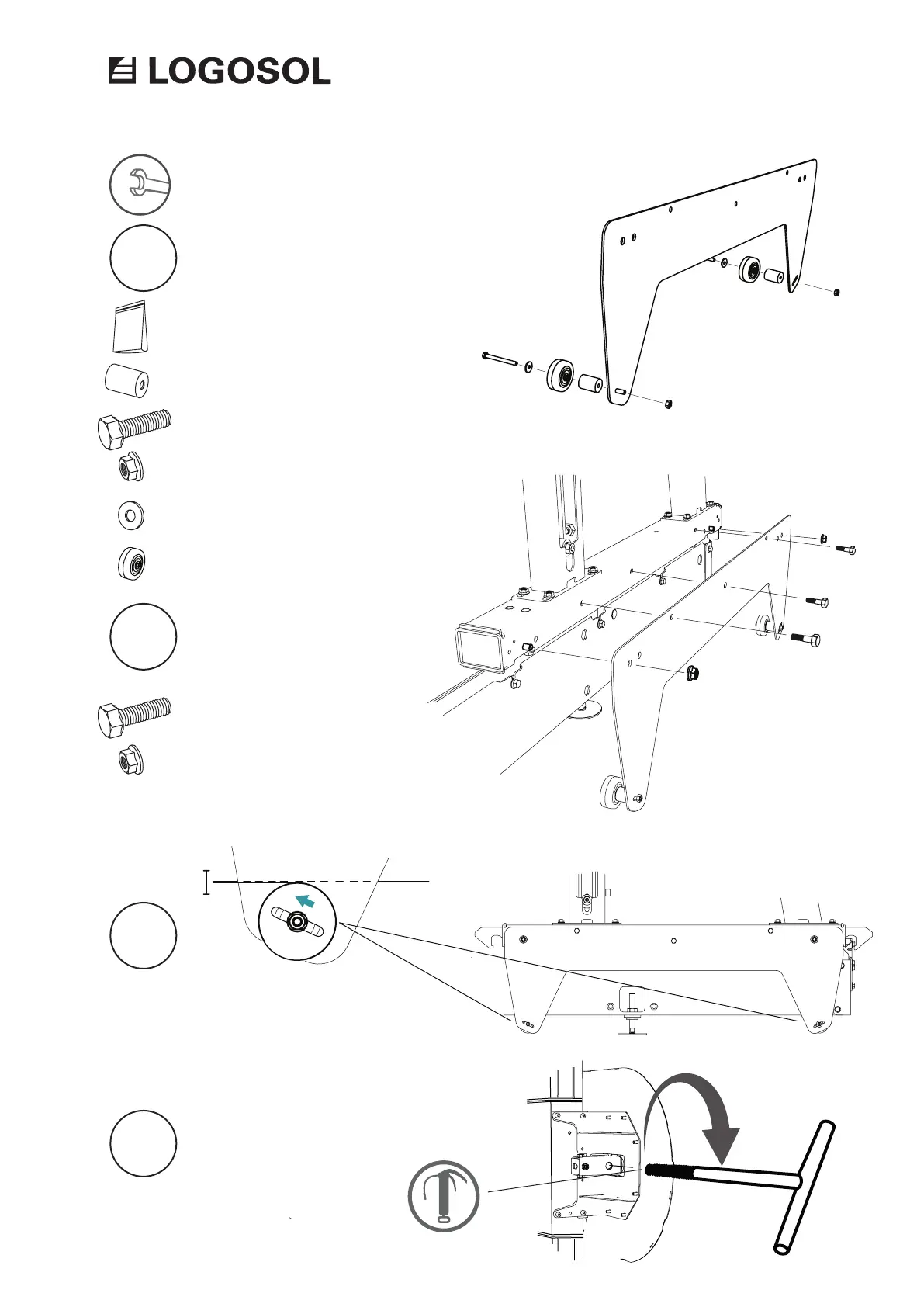 LOGOSOL