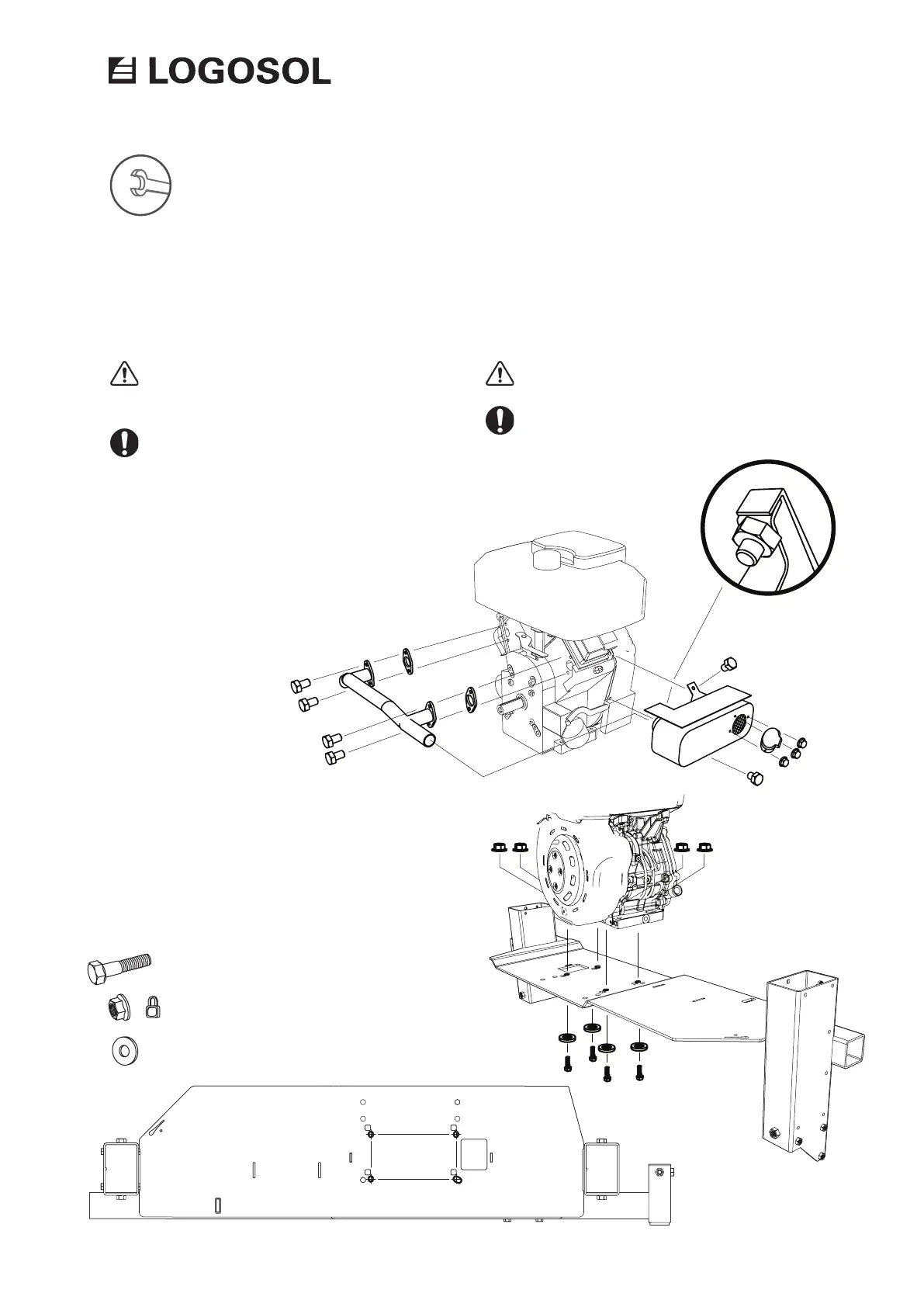 LOGOSOL