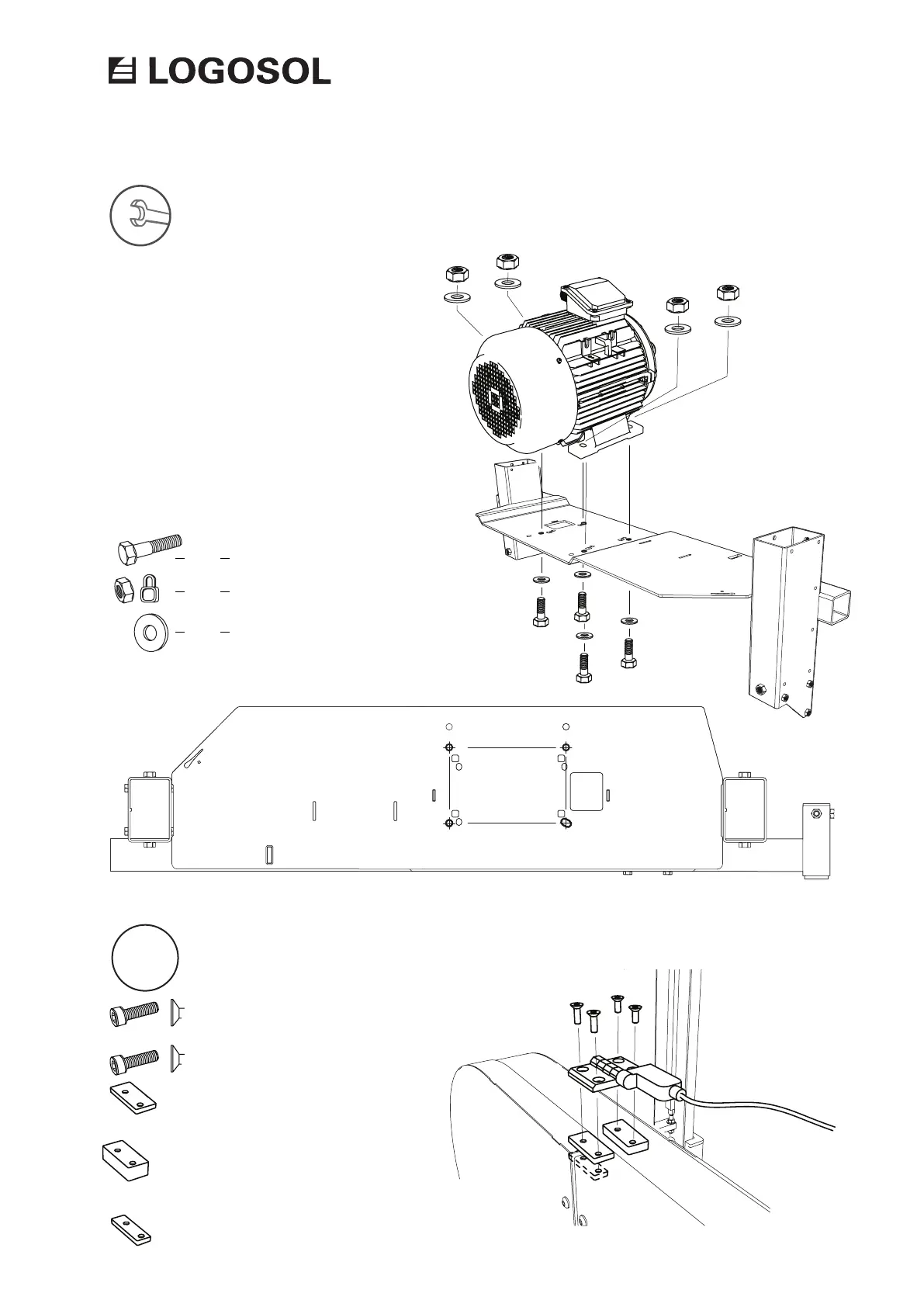 LOGOSOL