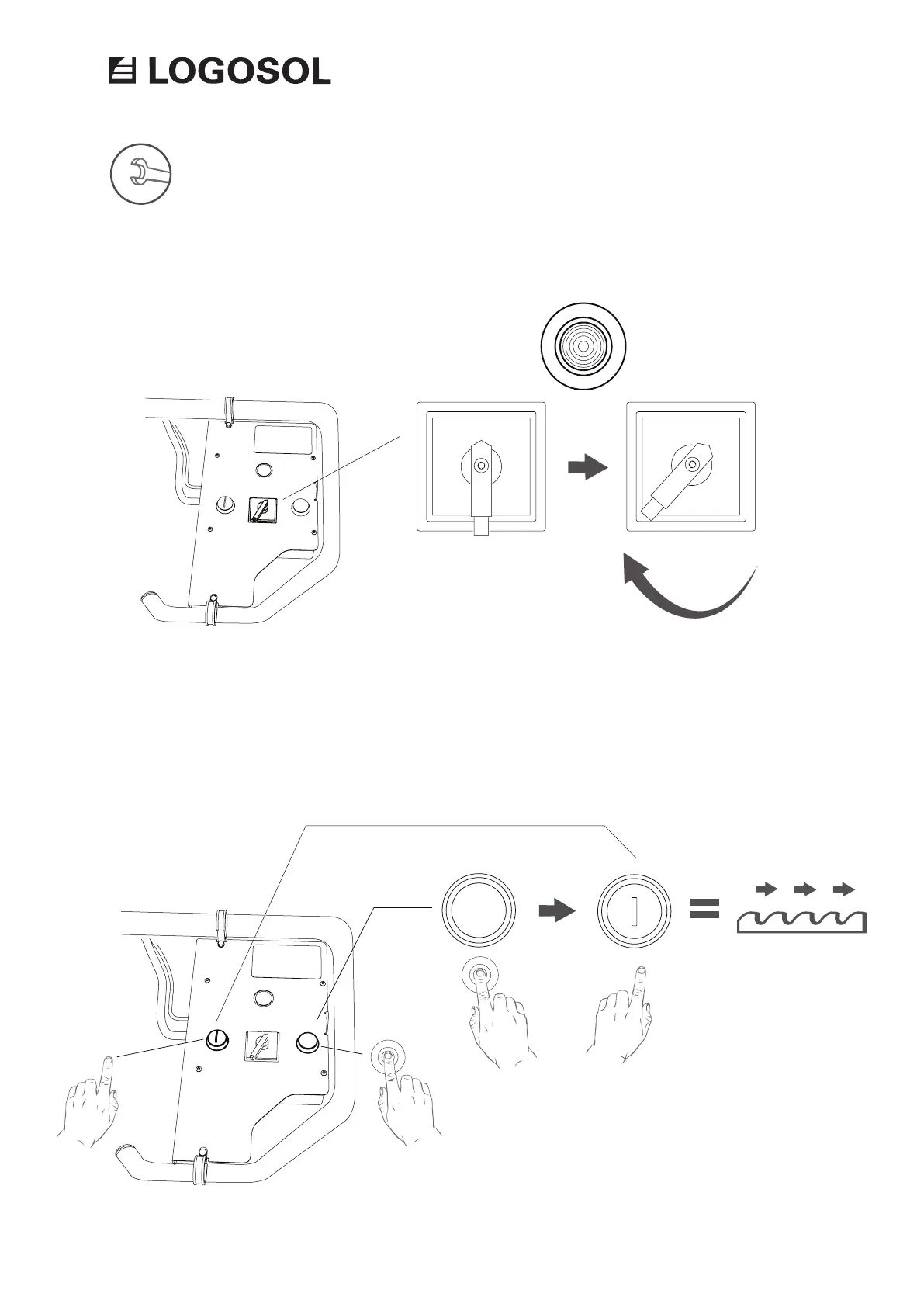 LOGOSOL