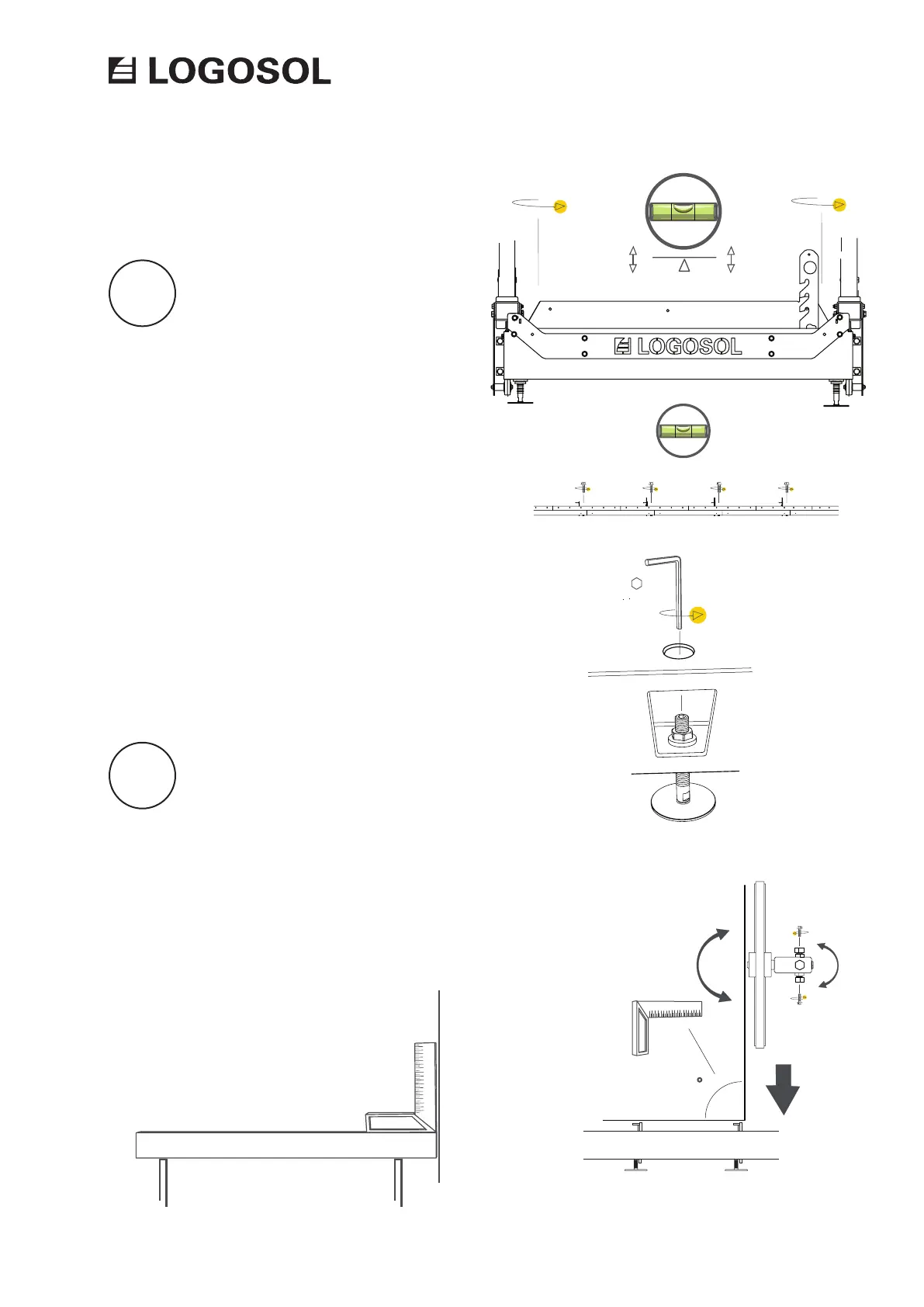 LOGOSOL

LOGOSOL