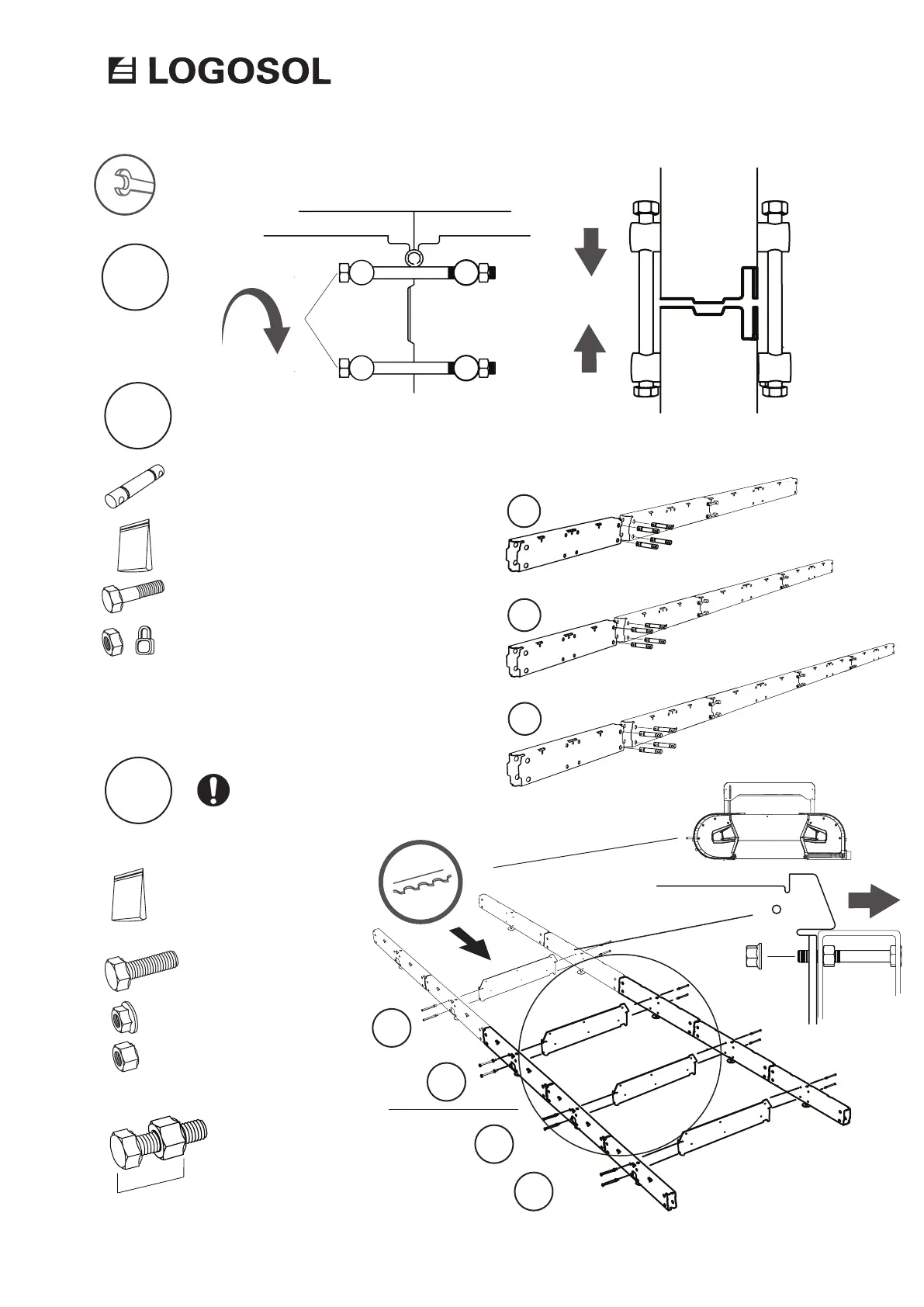 LOGOSOL