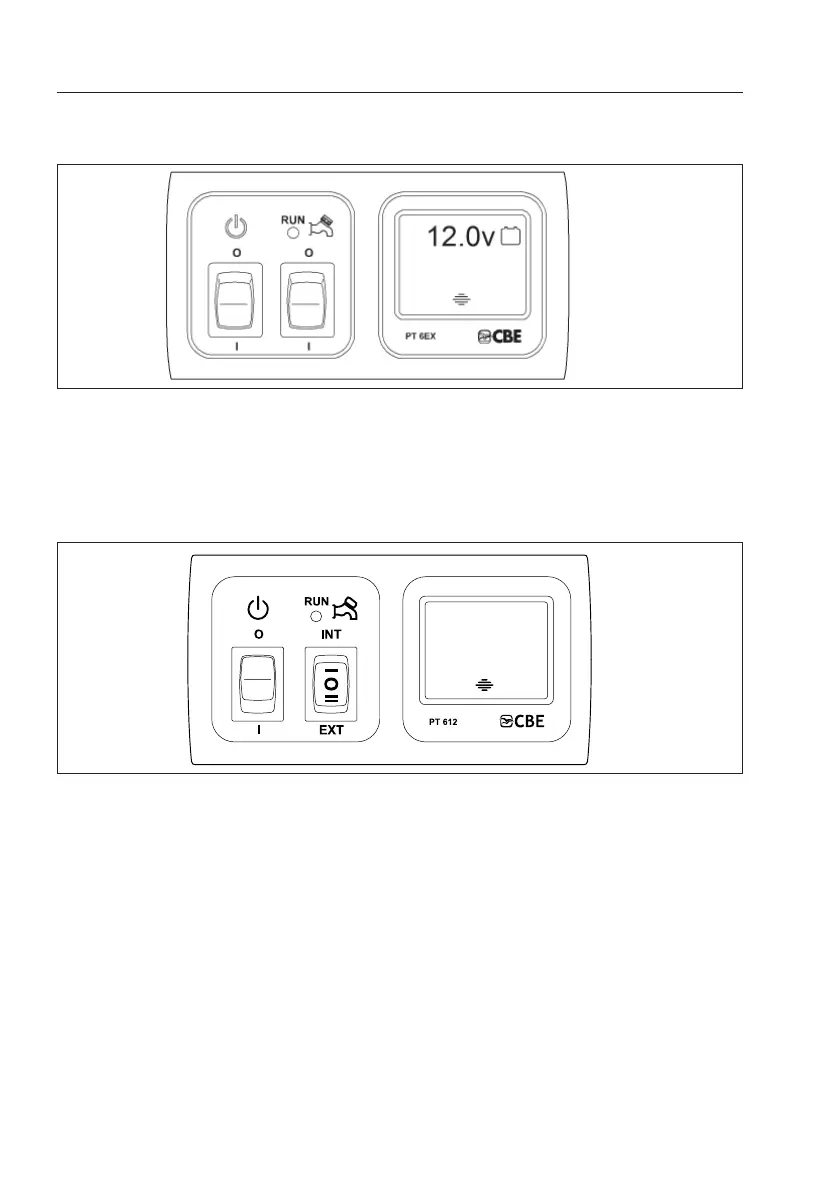 RUN

O

O

I

I

12.0v

PT 6EX

CBE

RUN

O

INT

I

EXT

PT 612

CBE