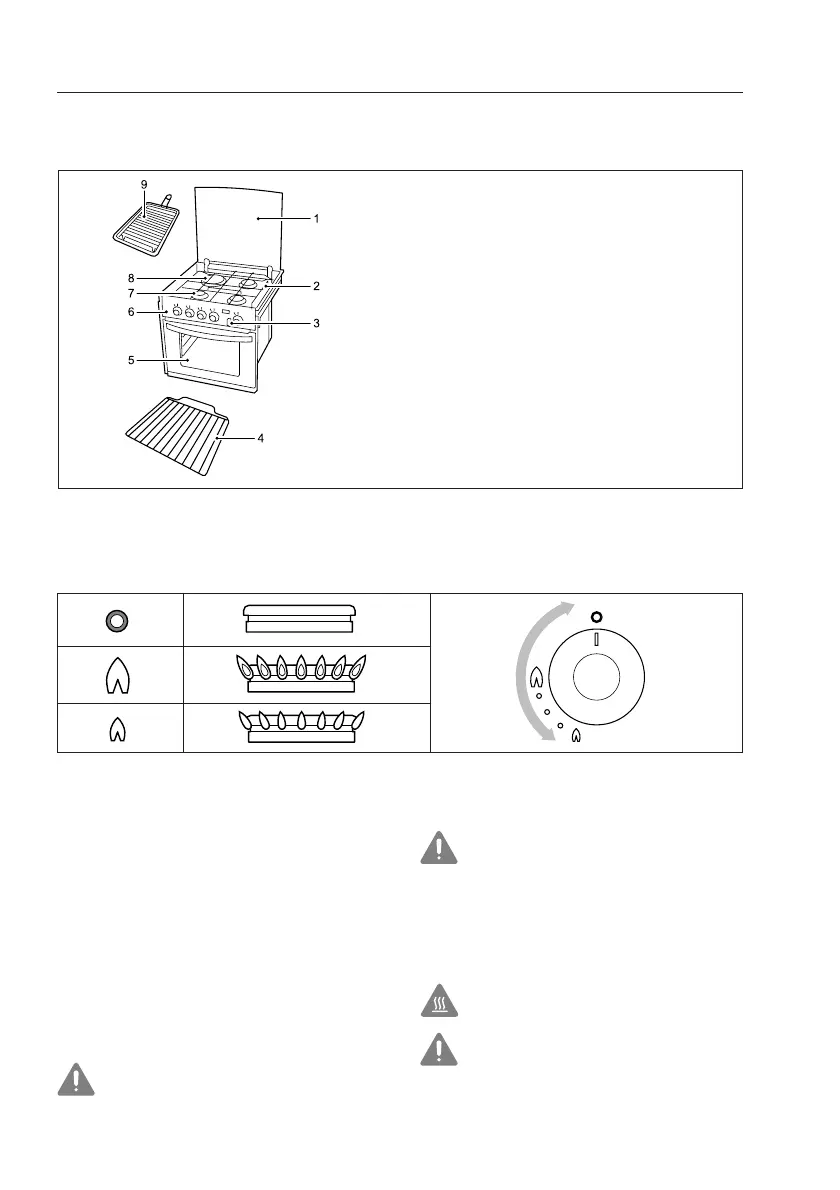 9

1

8

2

7

6

3

5

4