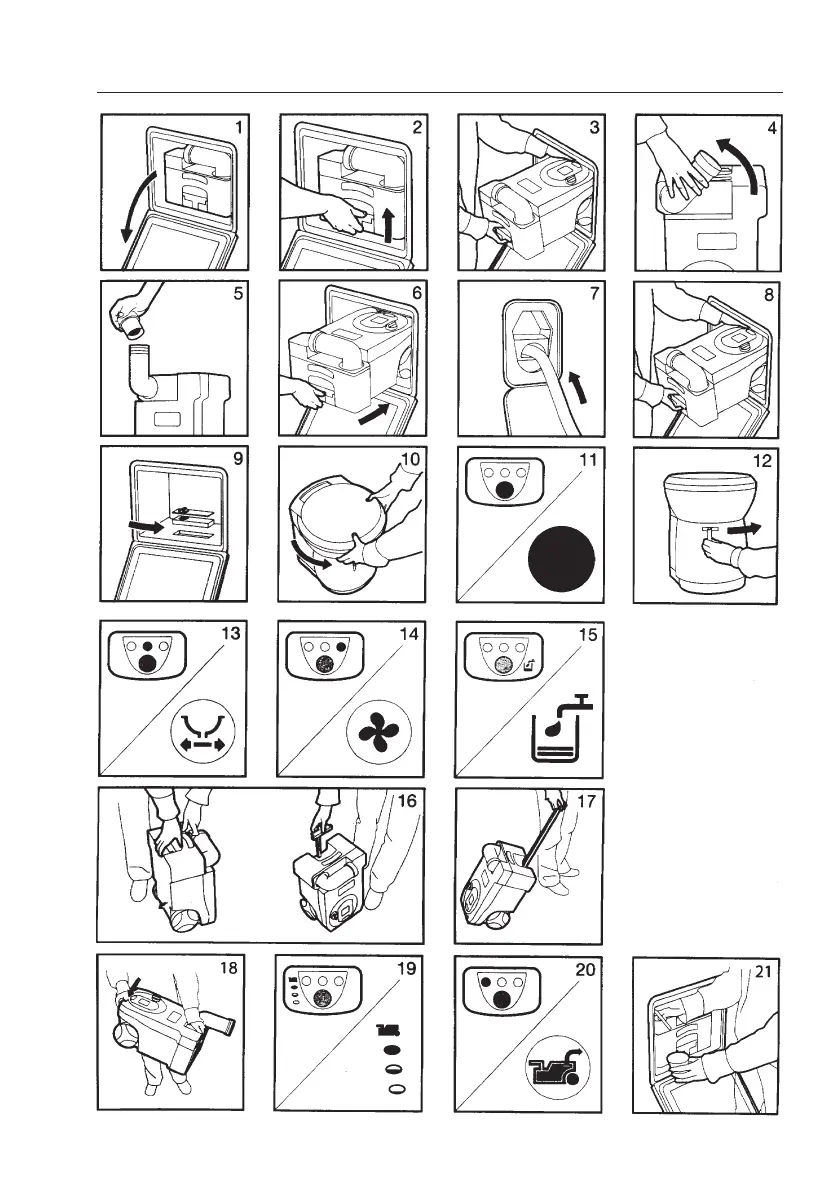 1
2
3
4
5
6
7
8
9
10
11
12
13
14
15
16
17
18
19
20
21