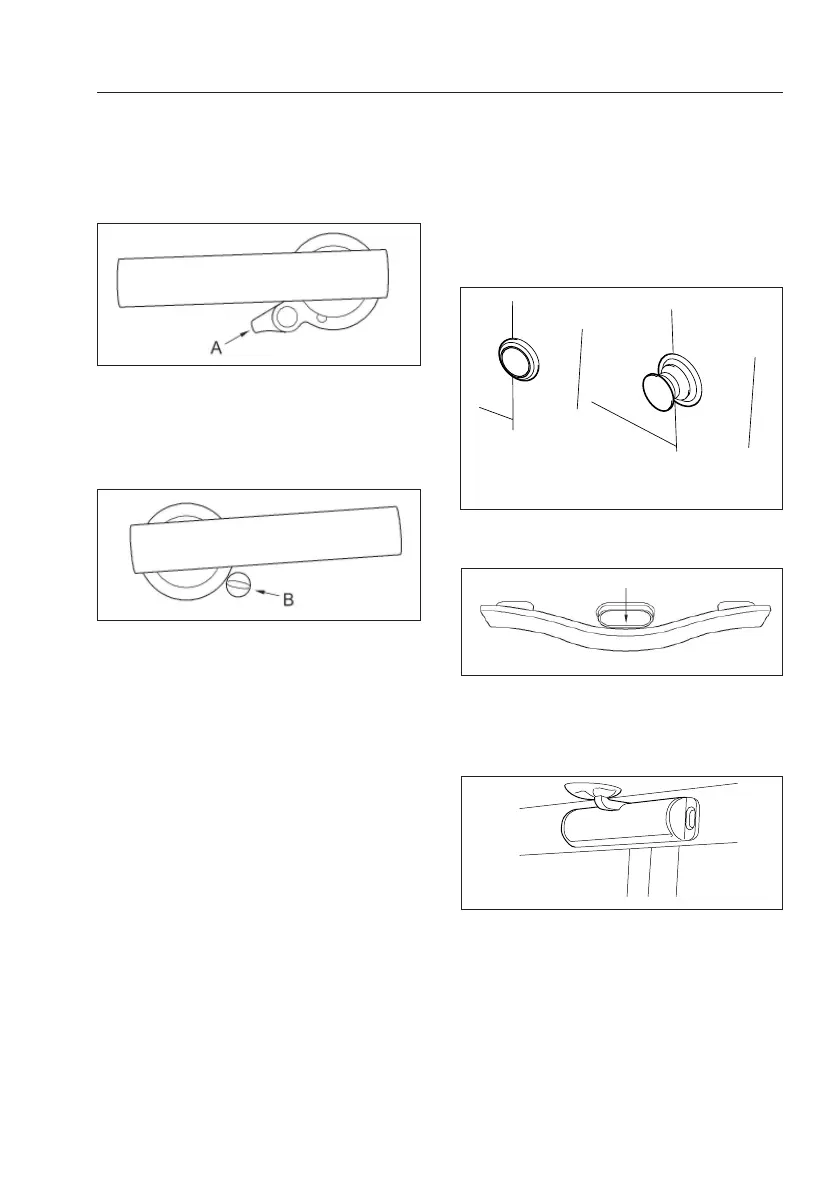 A

B